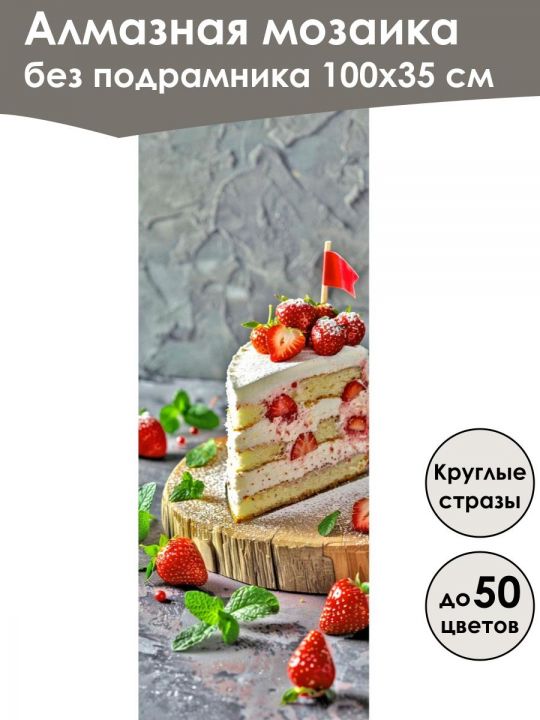 Алмазная мозаика
без подрамника 100х35 см

Круглые стразы

до 50 цветов