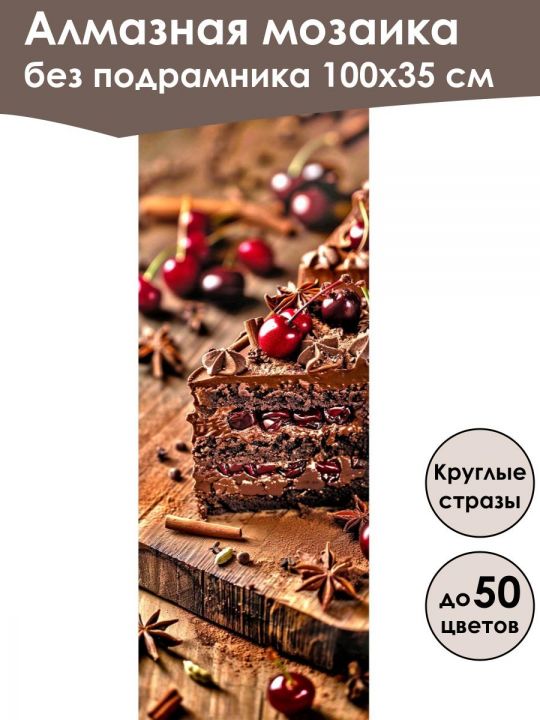 Алмазная мозаика
без подрамника 100х35 см

Круглые стразы

до 50 цветов