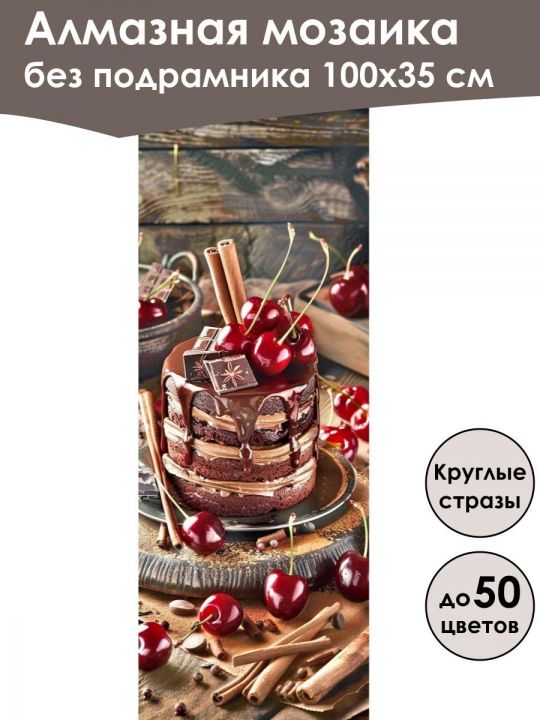 Алмазная мозаика
без подрамника 100х35 см

Круглые стразы

до 50 цветов