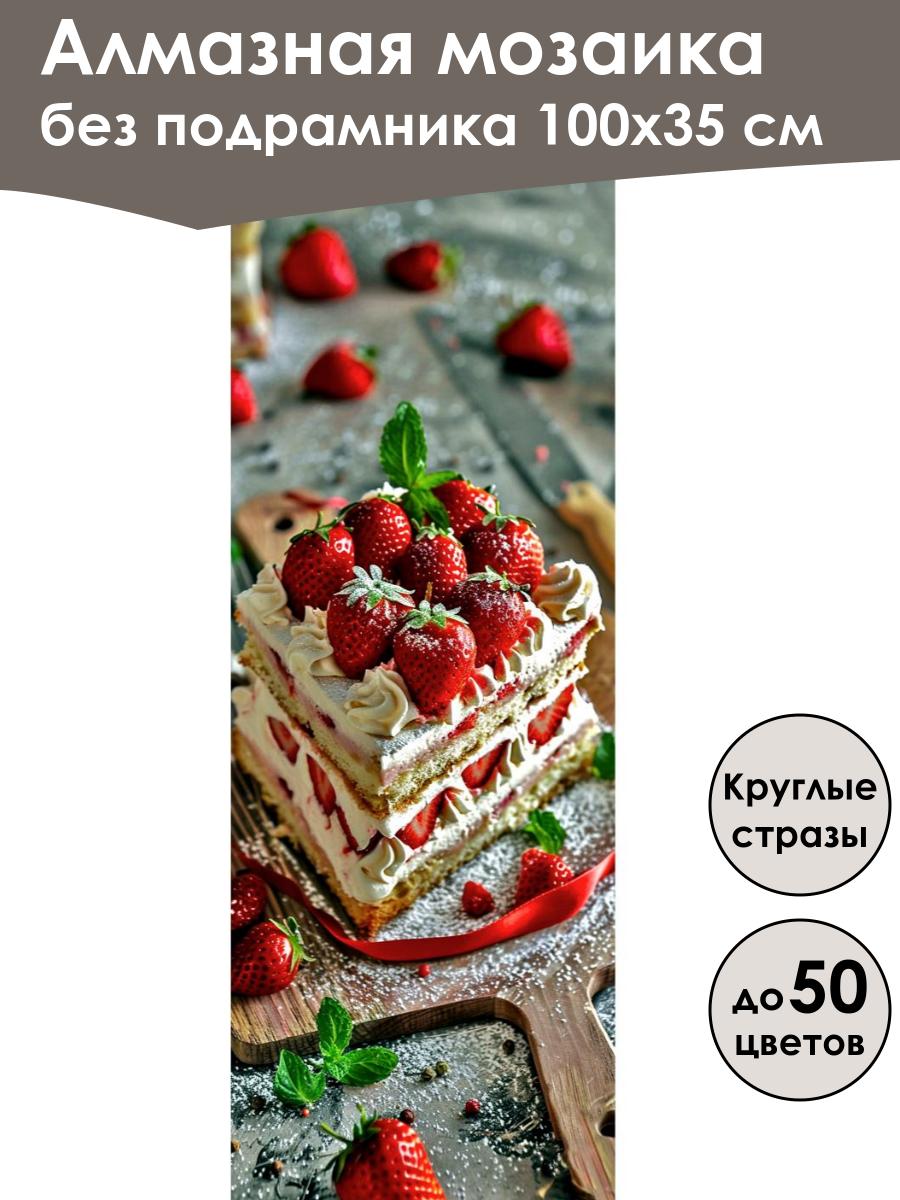 Алмазная мозаика без подрамника 100х35 см

Круглые стразы

до 50 цветов