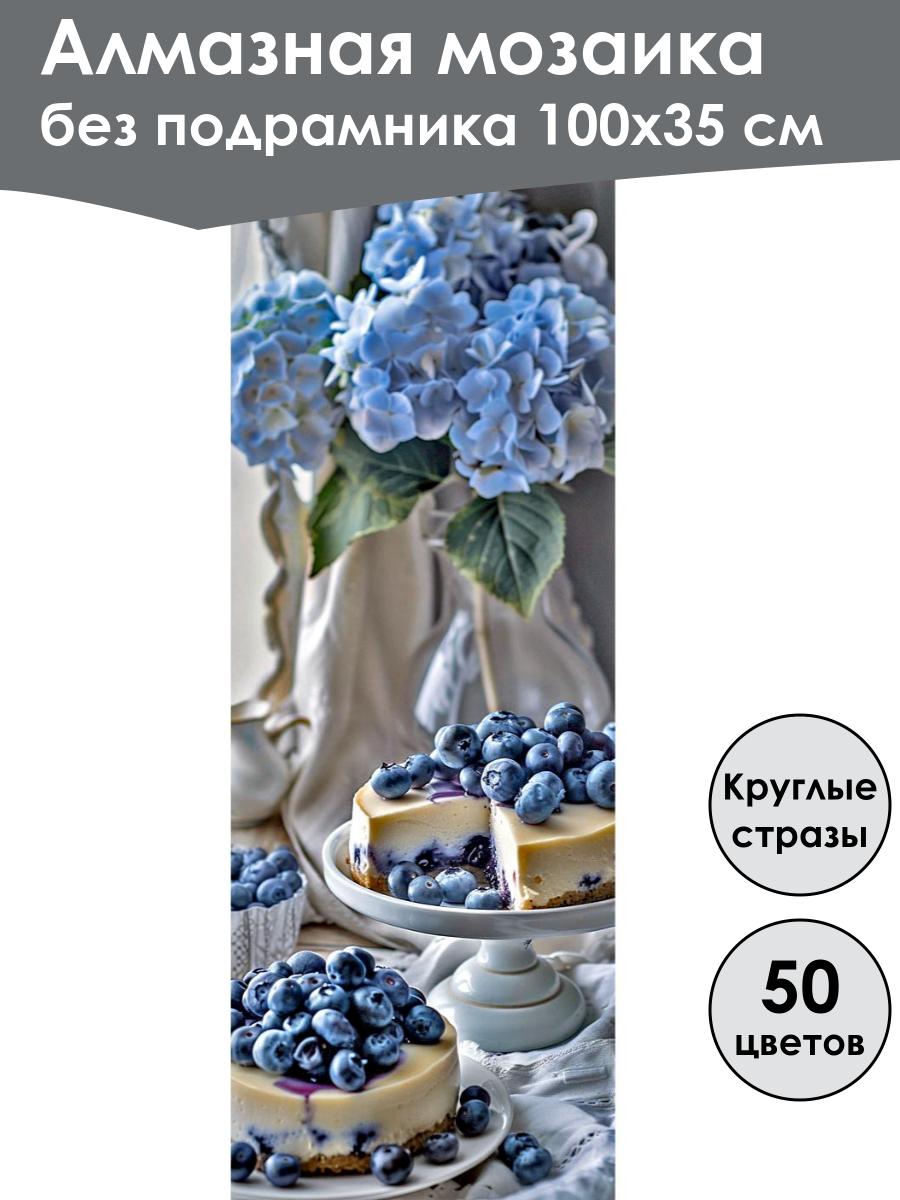 Алмазная мозаика
без подрамника 100х35 см

Круглые стразы

50 цветов