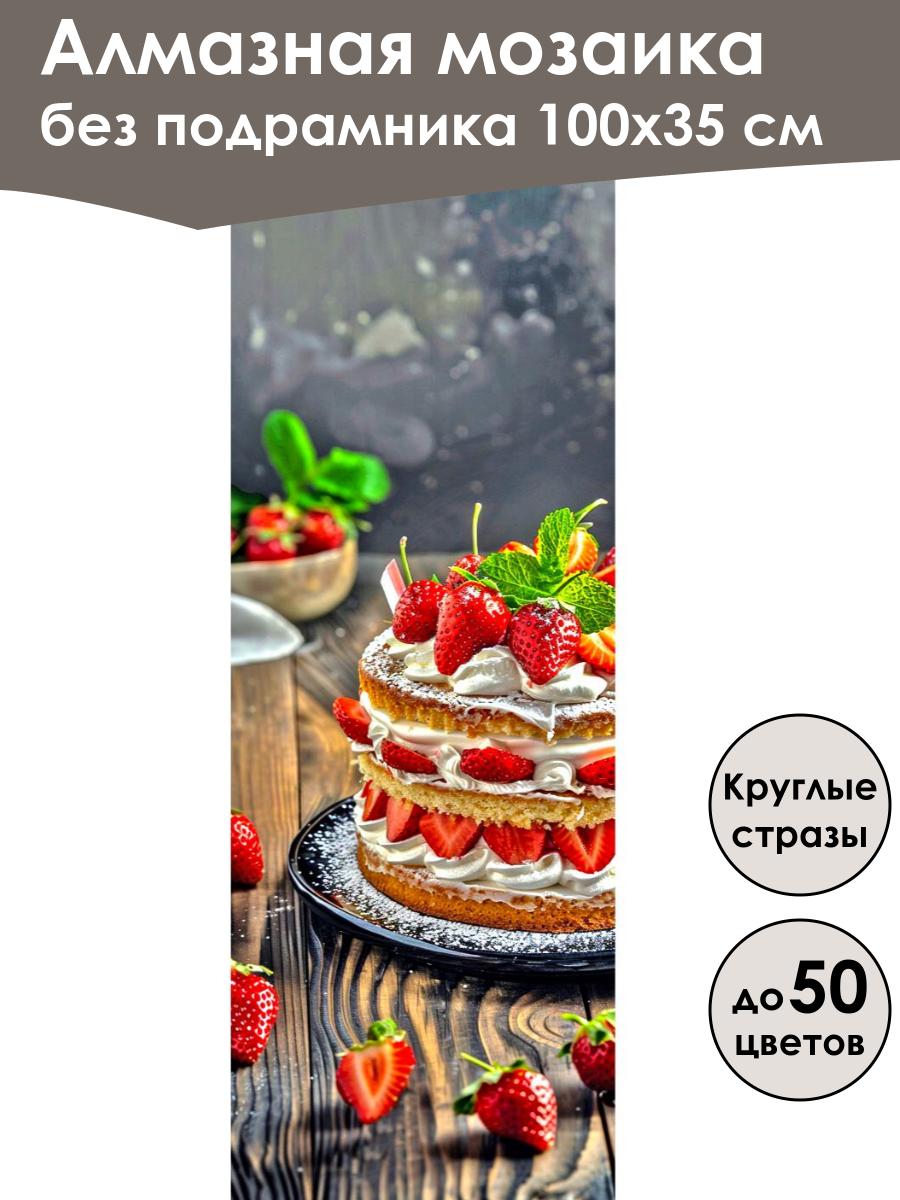 Алмазная мозаика
без подрамника 100х35 см

Круглые стразы

до 50 цветов