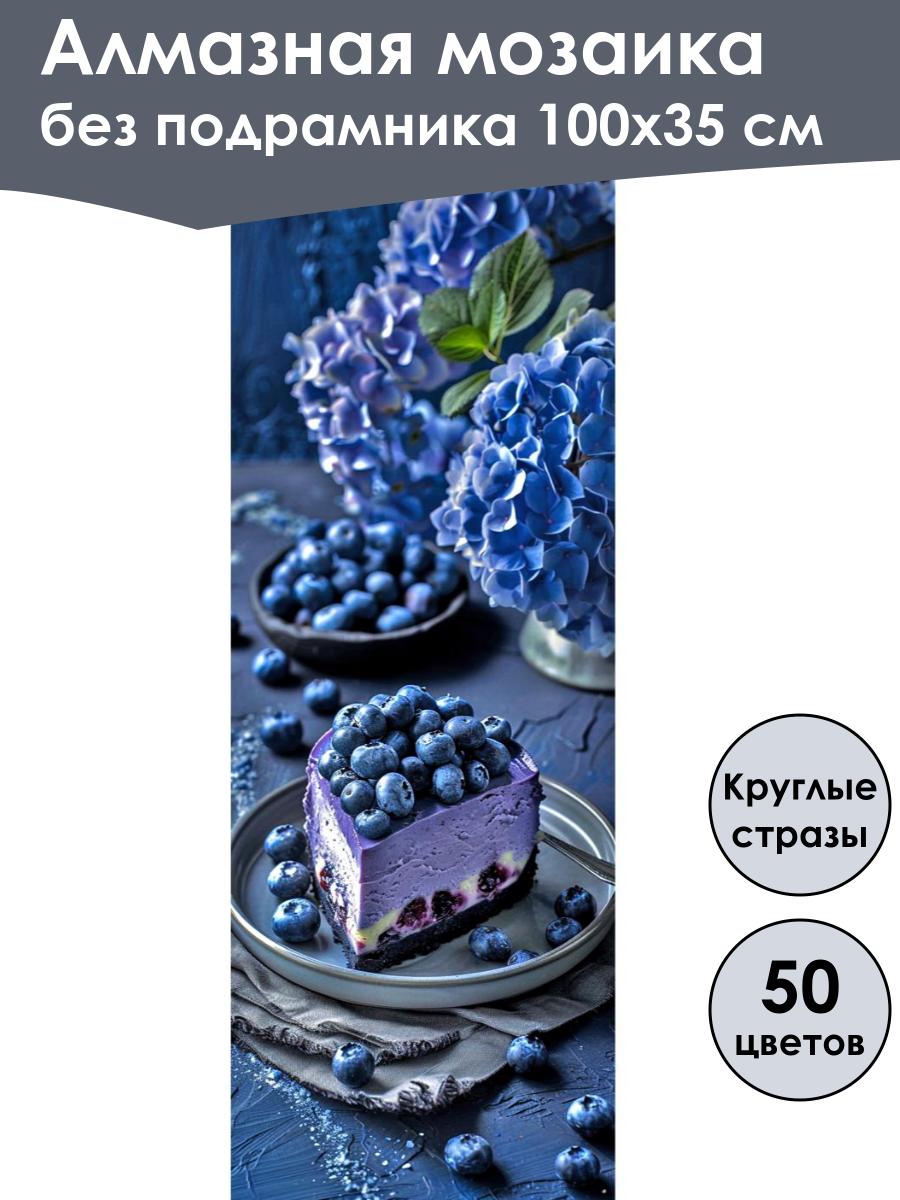 Алмазная мозаика без подрамника 100х35 см

Круглые стразы

50 цветов