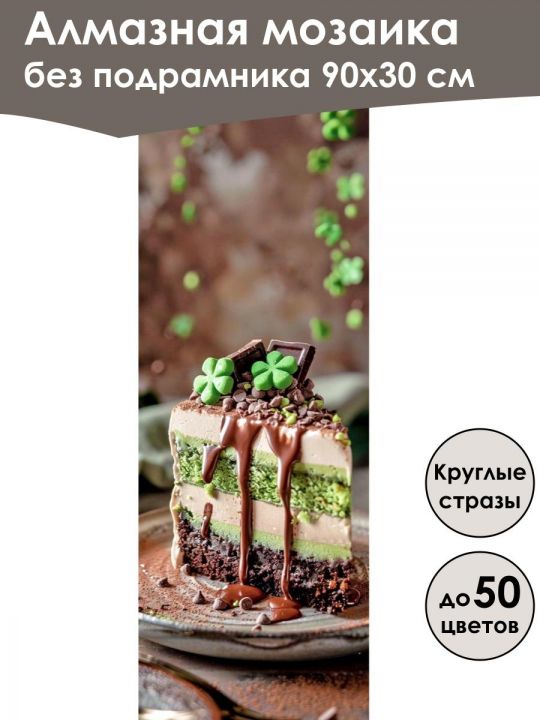 Алмазная мозаика
без подрамника 90х30 см

Круглые стразы

до 50 цветов