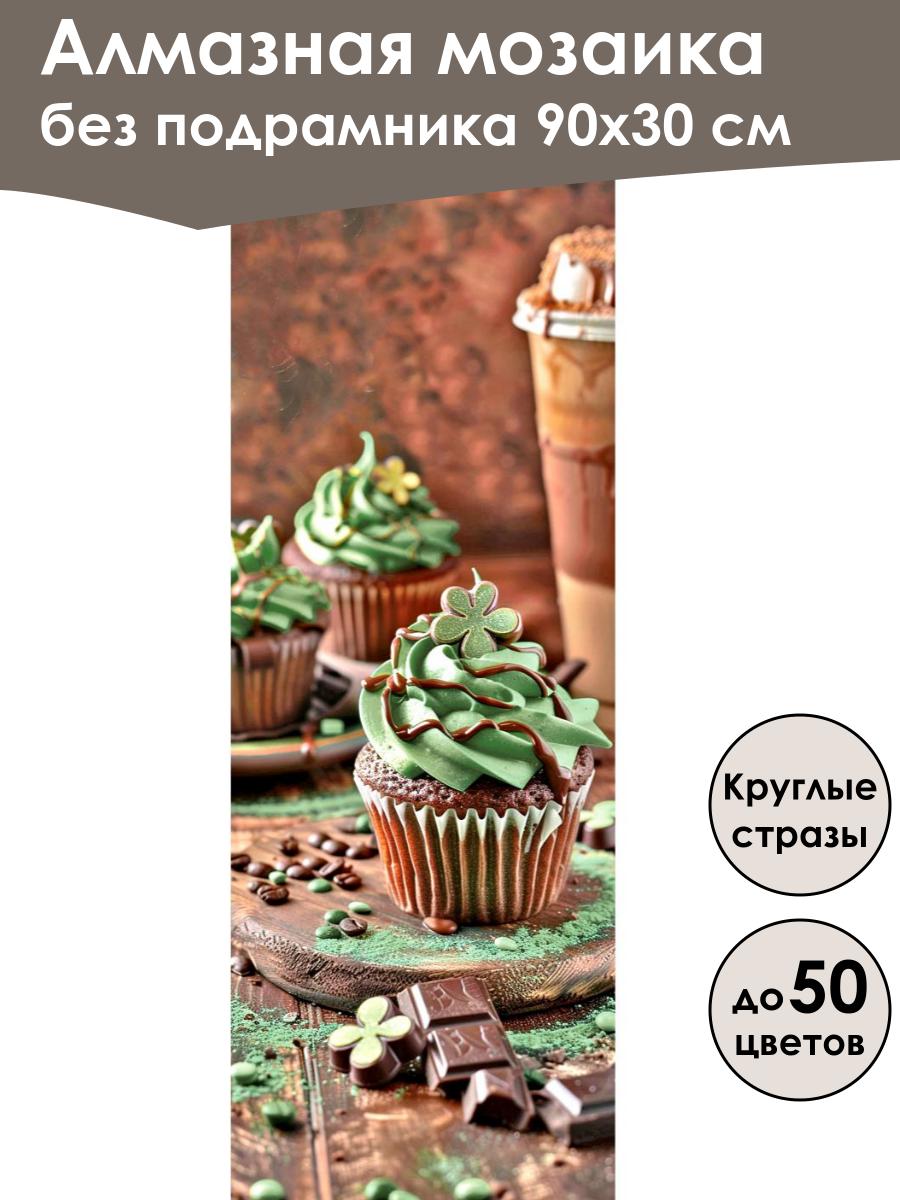 Алмазная мозаика
без подрамника 90х30 см

Круглые стразы

до 50 цветов