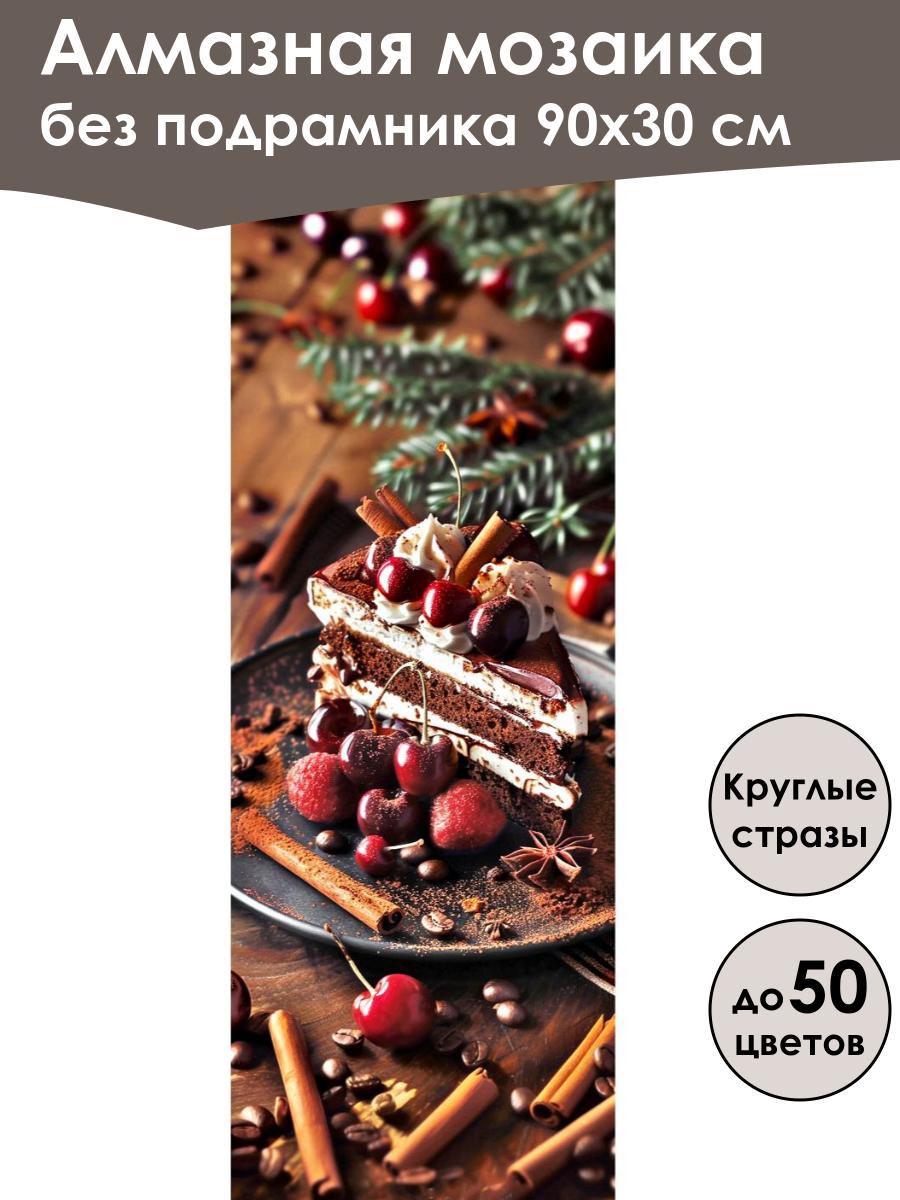 Алмазная мозаика
без подрамника 90х30 см

Круглые стразы

до 50 цветов