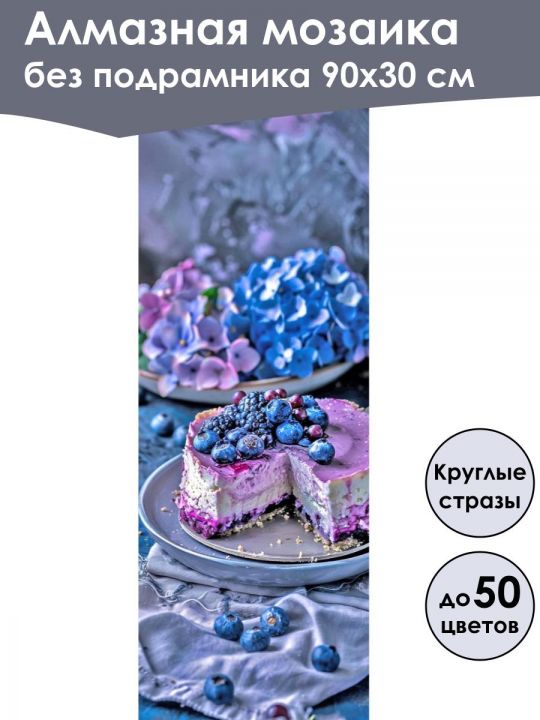 Алмазная мозаика
без подрамника 90х30 см

Круглые стразы

до 50 цветов