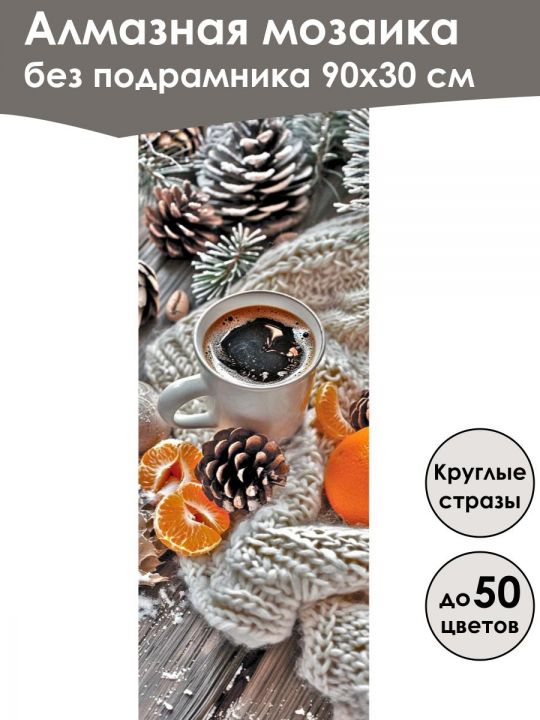 Алмазная мозаика
без подрамника 90х30 см

Круглые
стразы

до 50
цветов