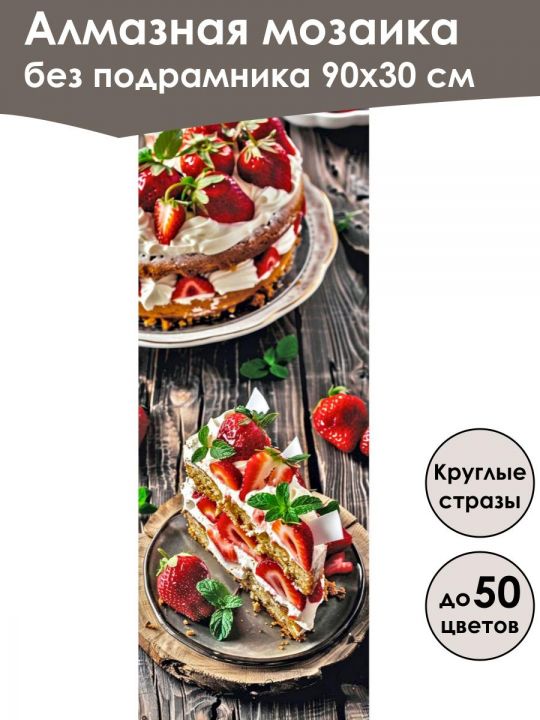 Алмазная мозаика
без подрамника 90х30 см

Круглые стразы

до 50 цветов