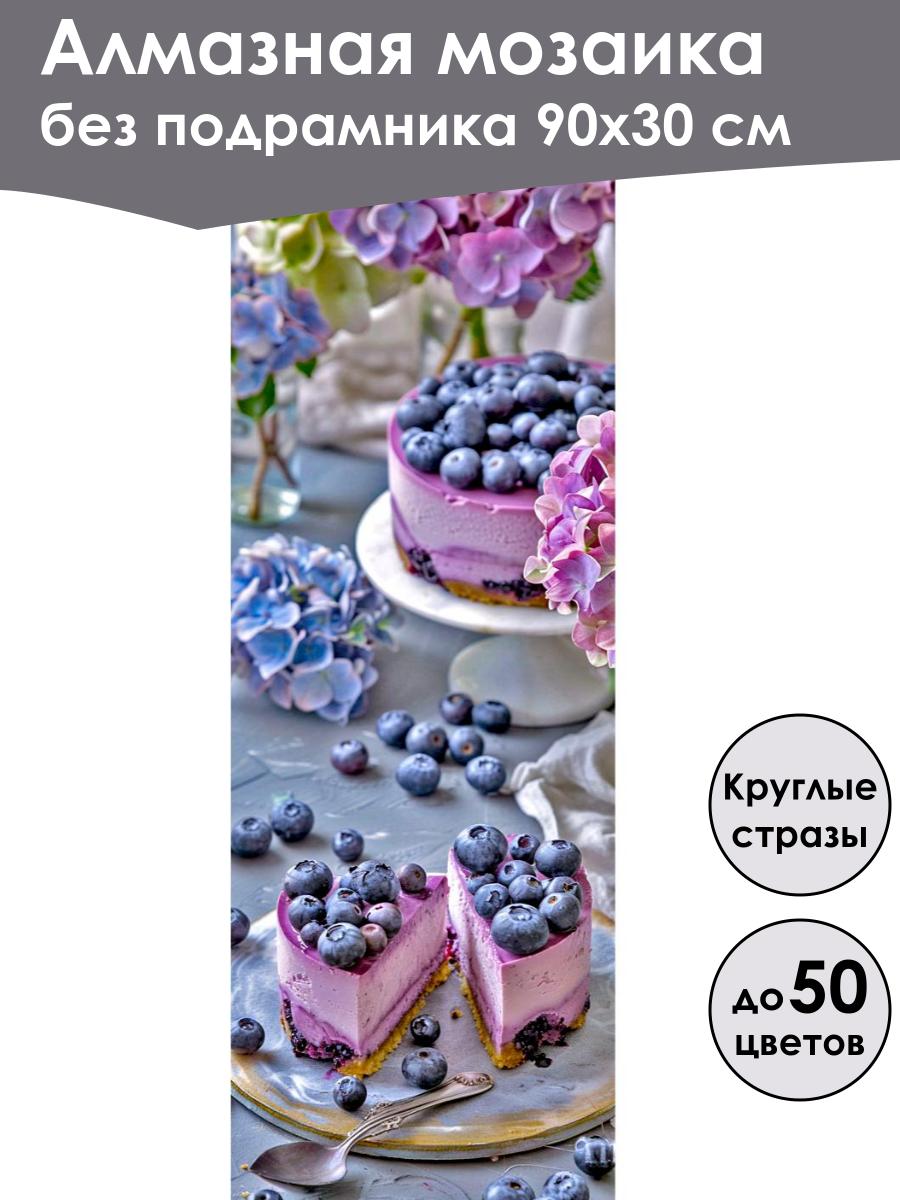 Алмазная мозаика
без подрамника 90х30 см

Круглые
стразы

до 50
цветов