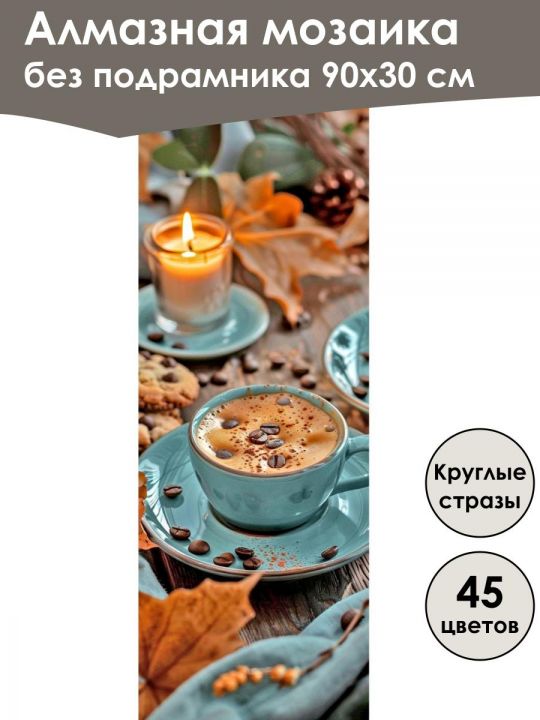 Алмазная мозаика
без подрамника 90х30 см

Круглые стразы

45 цветов