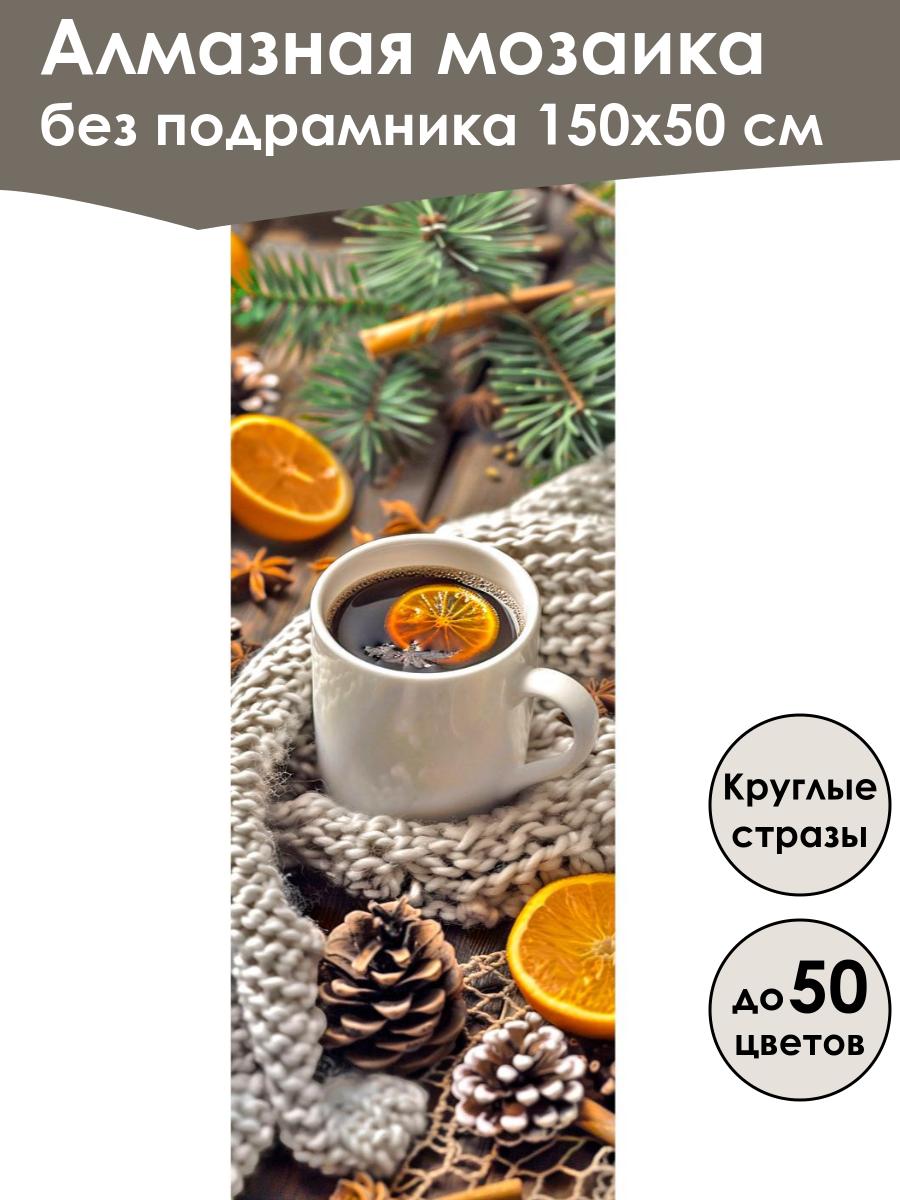 Алмазная мозаика
без подрамника 150х50 см

Круглые стразы

до 50 цветов