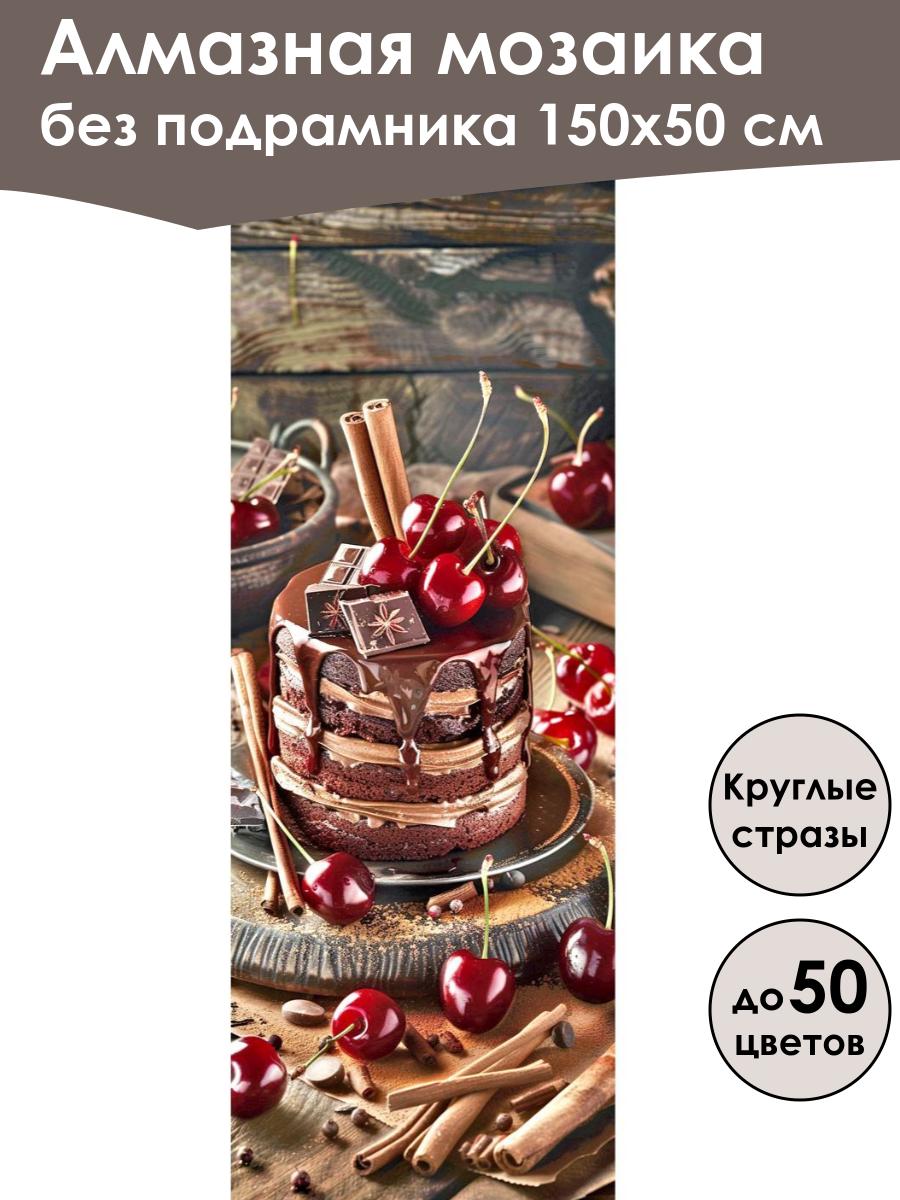 Алмазная мозаика
без подрамника 150х50 см

Круглые стразы

до 50 цветов