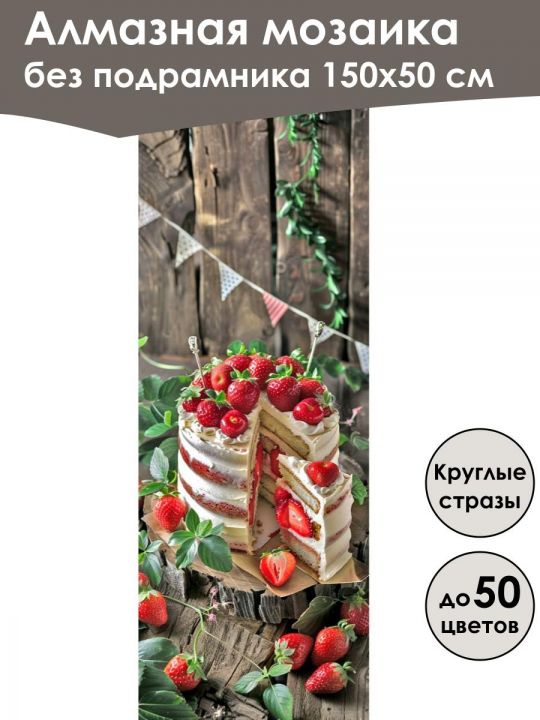 Алмазная мозаика
без подрамника 150х50 см

Круглые стразы

до 50 цветов