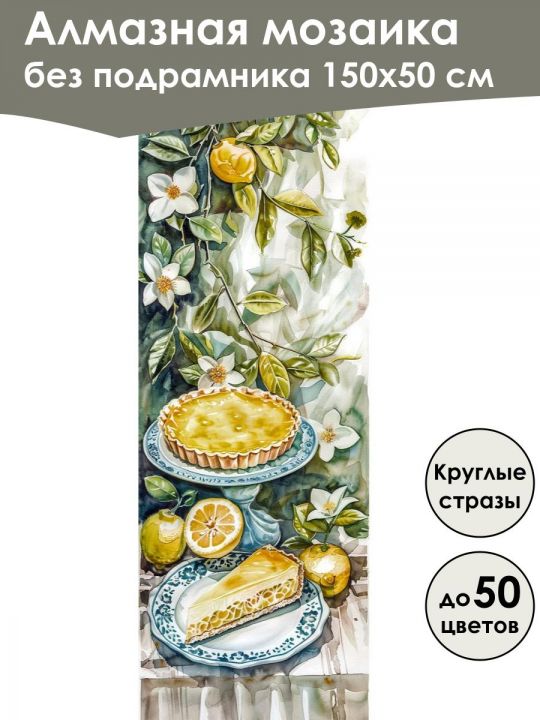 Алмазная мозаика
без подрамника 150х50 см

Круглые стразы

до 50 цветов