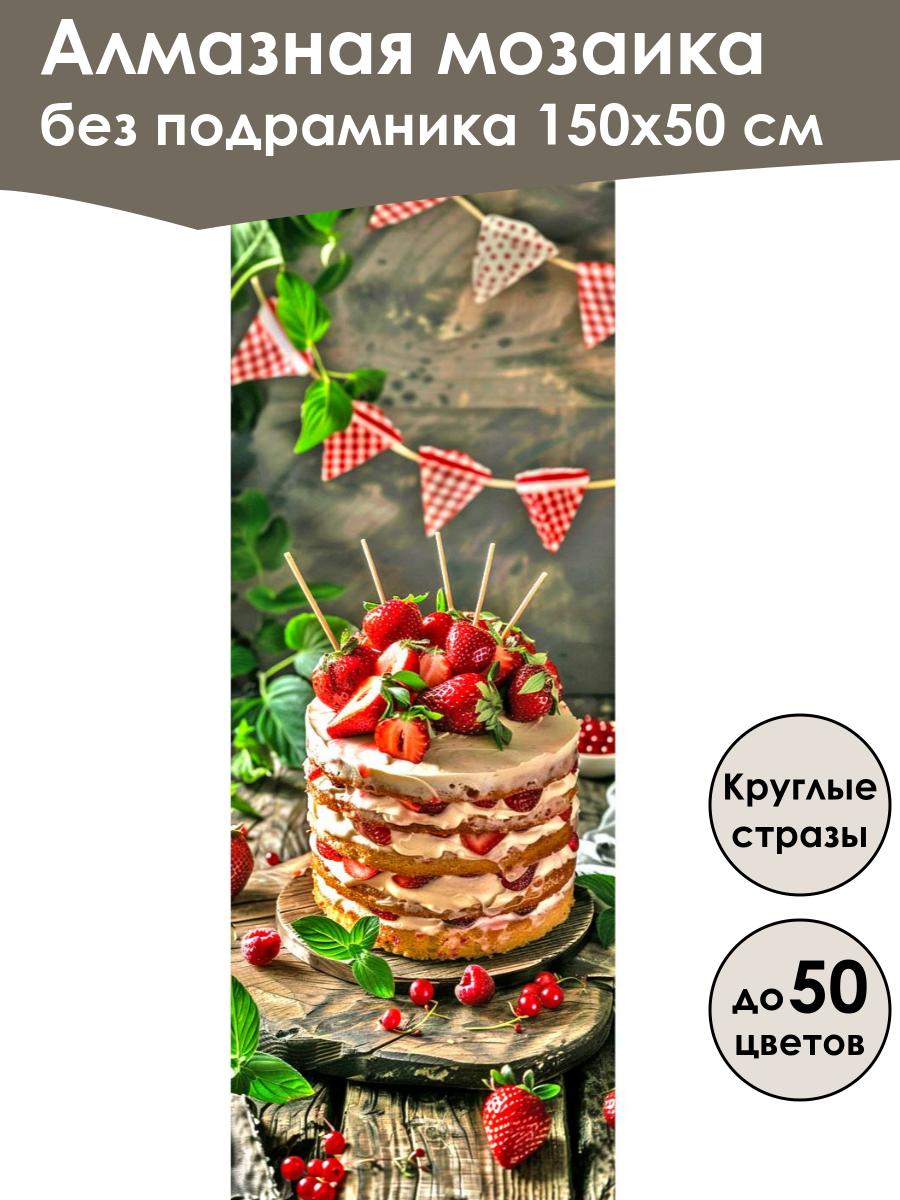 Алмазная мозаика
без подрамника 150х50 см

Круглые стразы

до 50 цветов