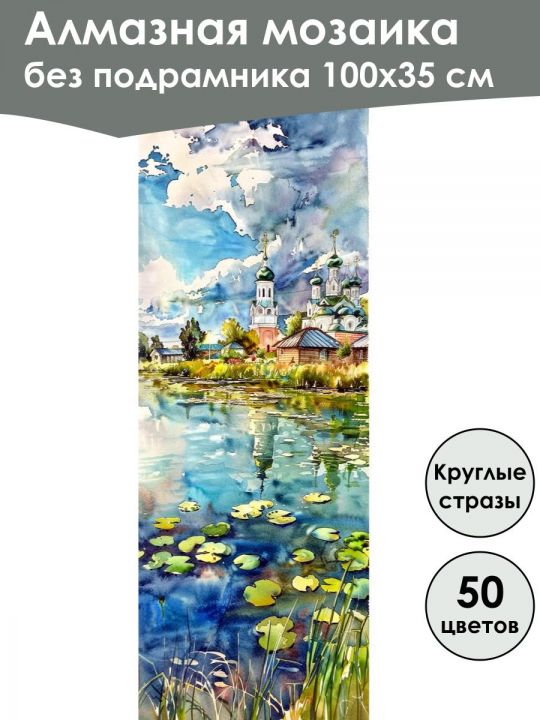 Алмазная мозаика
без подрамника 100х35 см

Круглые стразы

50 цветов