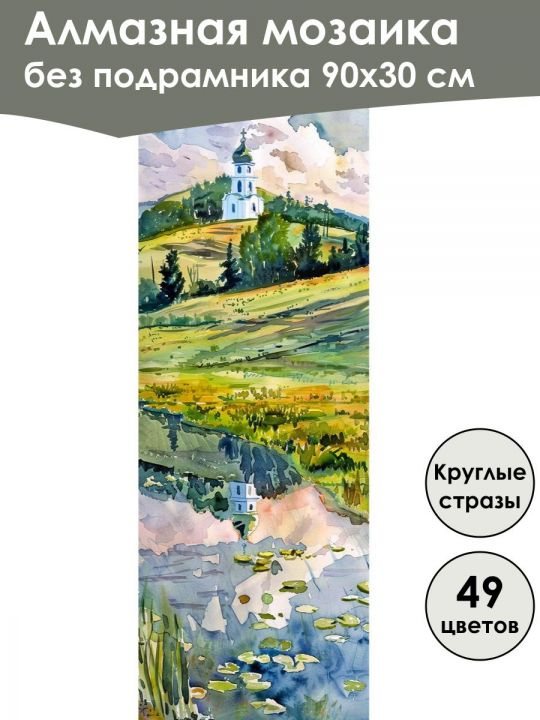 Алмазная мозаика
без подрамника 90х30 см

Круглые стразы

49 цветов