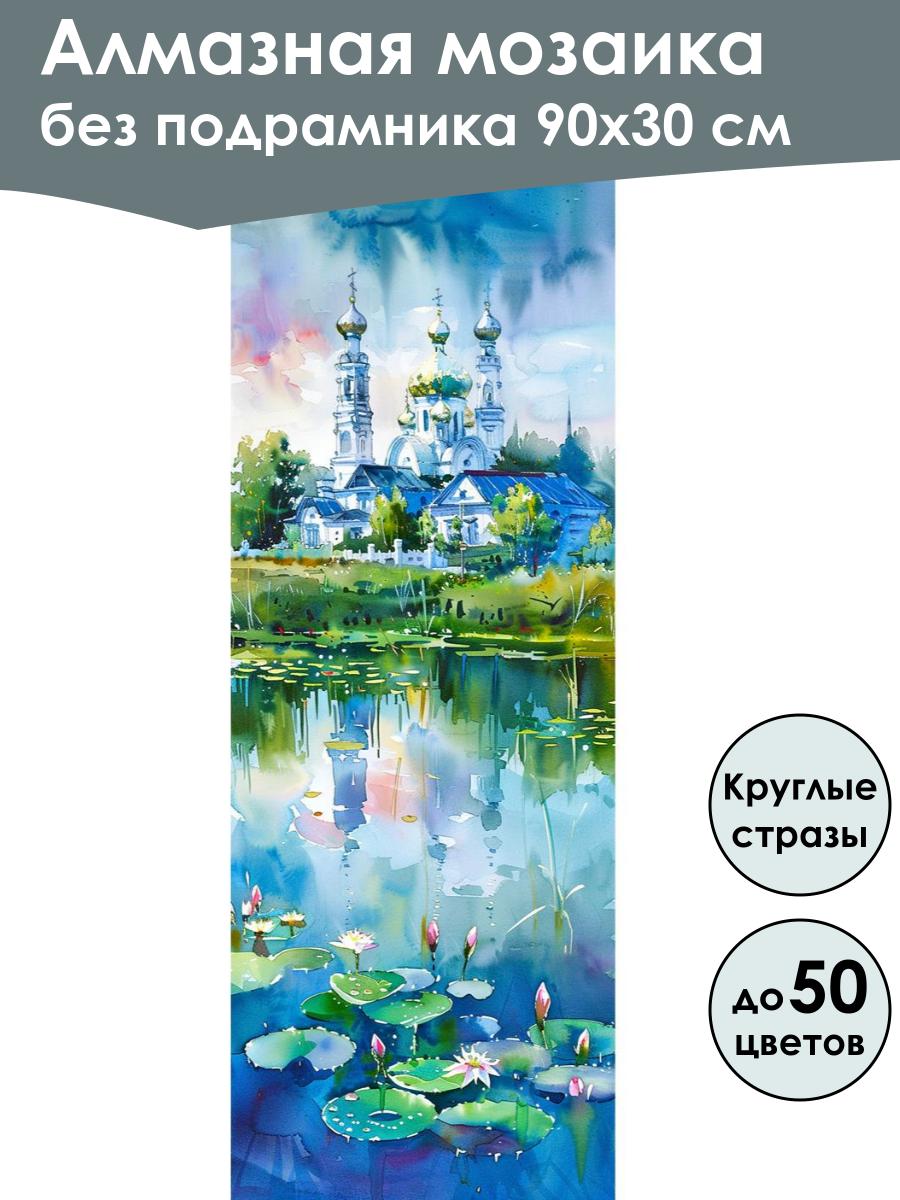 Алмазная мозаика
без подрамника 90х30 см

Круглые
стразы

до 50
цветов