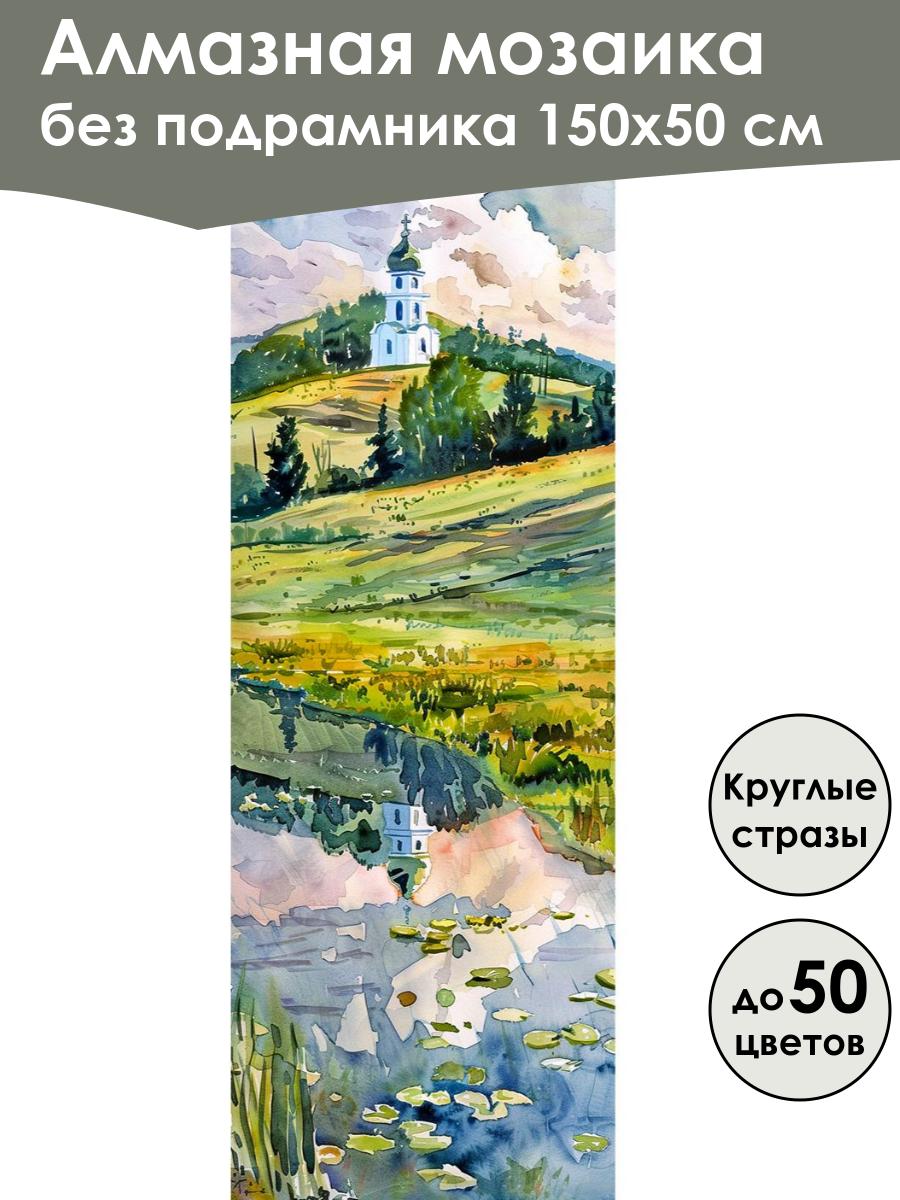 Алмазная мозаика
без подрамника 150х50 см

Круглые стразы

до 50 цветов