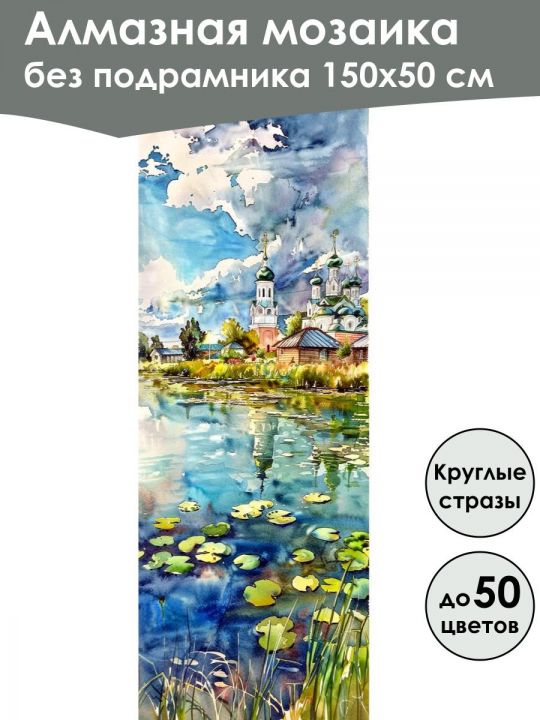 Алмазная мозаика
без подрамника 150х50 см

Круглые стразы

до 50 цветов