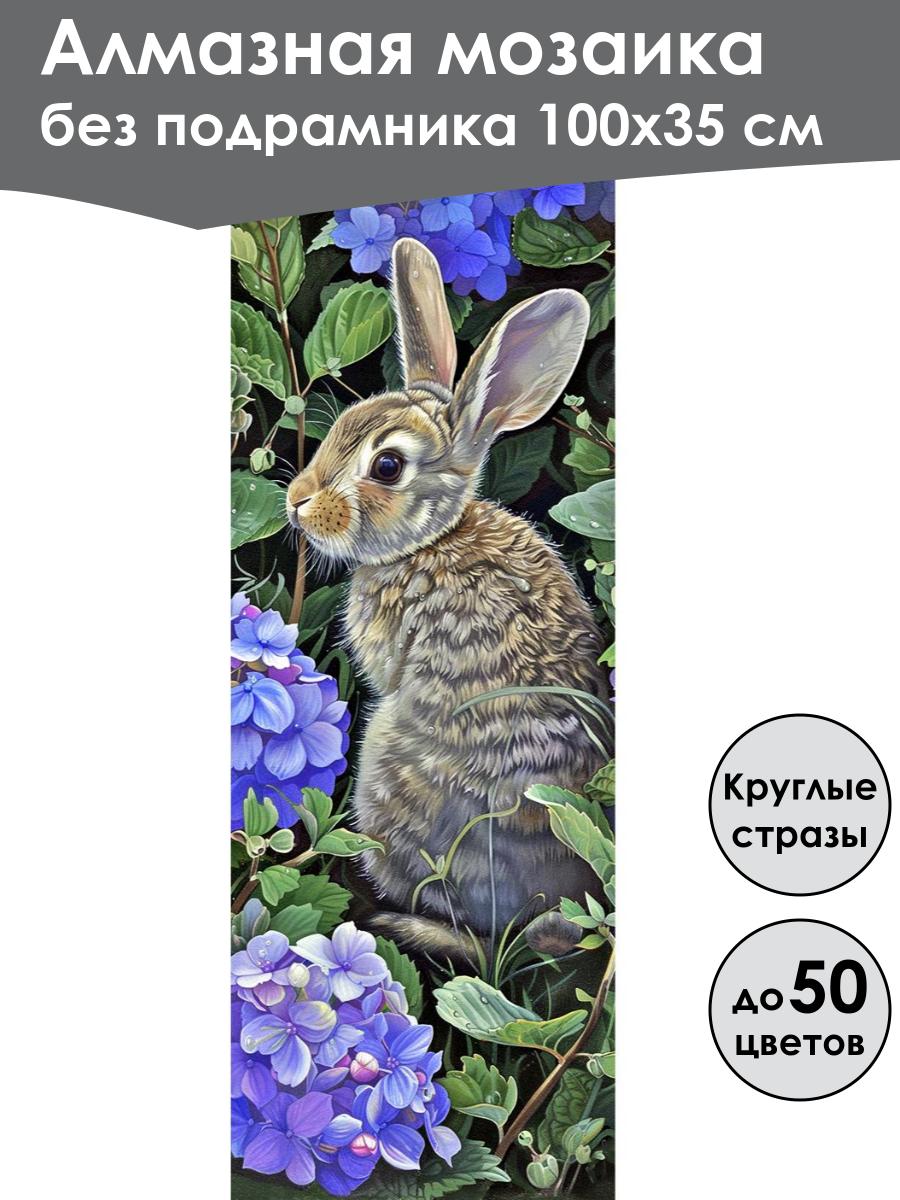 Алмазная мозаика
без подрамника 100х35 см

Круглые стразы

до 50 цветов