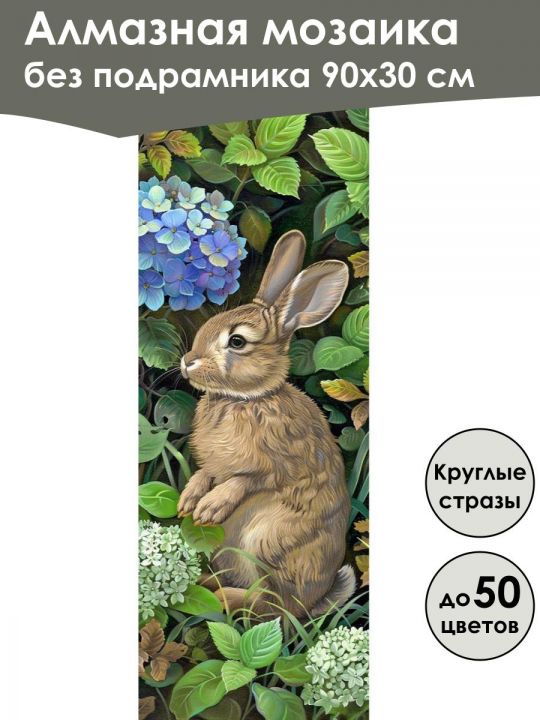 Алмазная мозаика
без подрамника 90х30 см

Круглые стразы

до 50 цветов