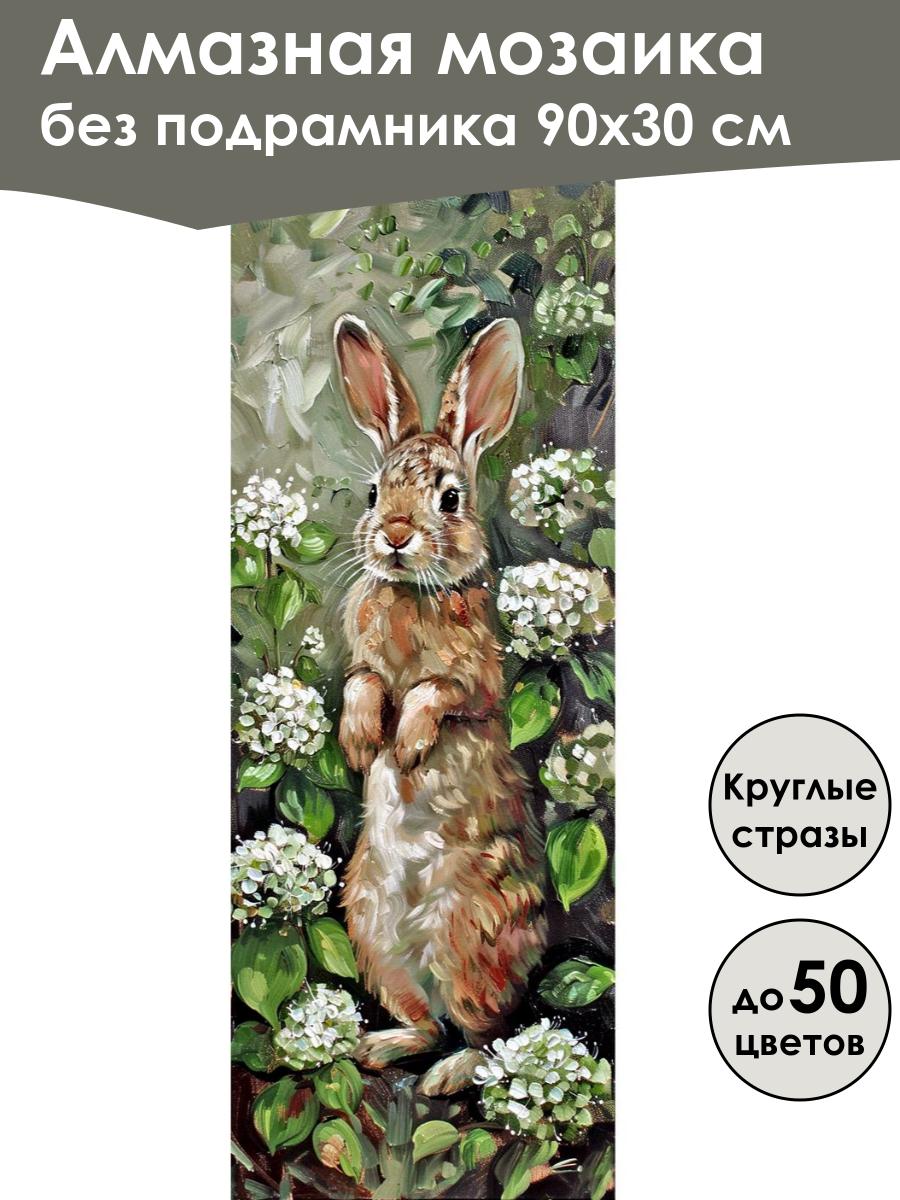 Алмазная мозаика без подрамника 90х30 см

Круглые стразы

до 50 цветов