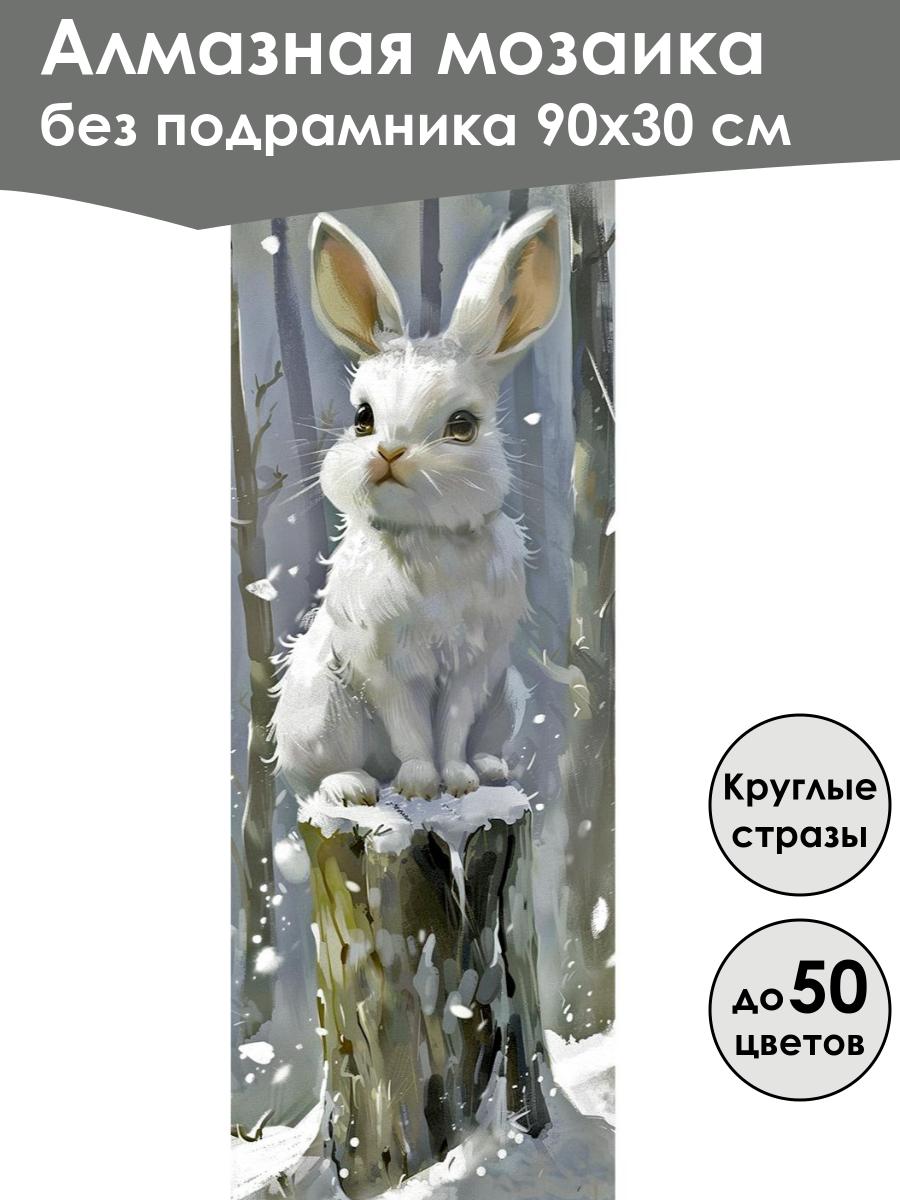 Алмазная мозаика
без подрамника 90х30 см

Круглые стразы

до 50 цветов