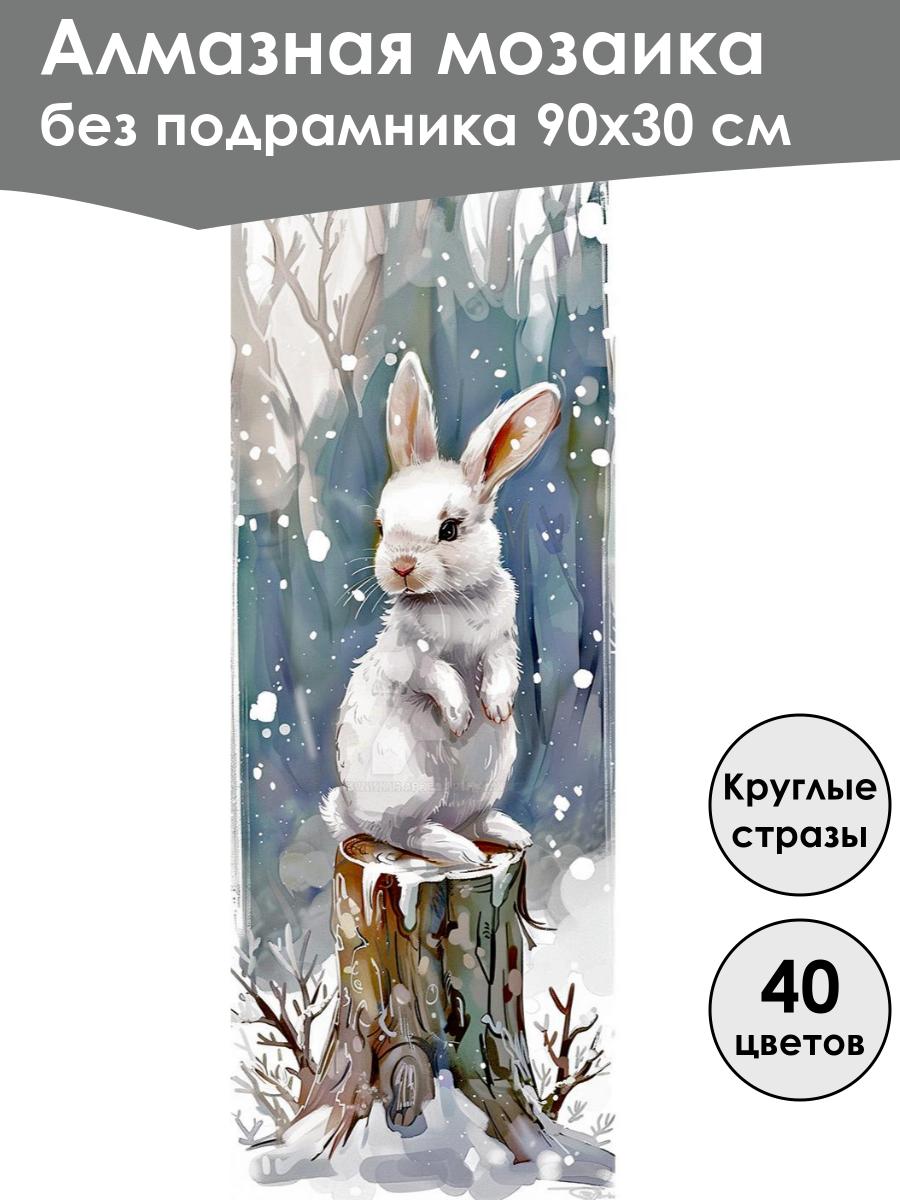 Алмазная мозаика
без подрамника 90х30 см

Круглые стразы

40 цветов