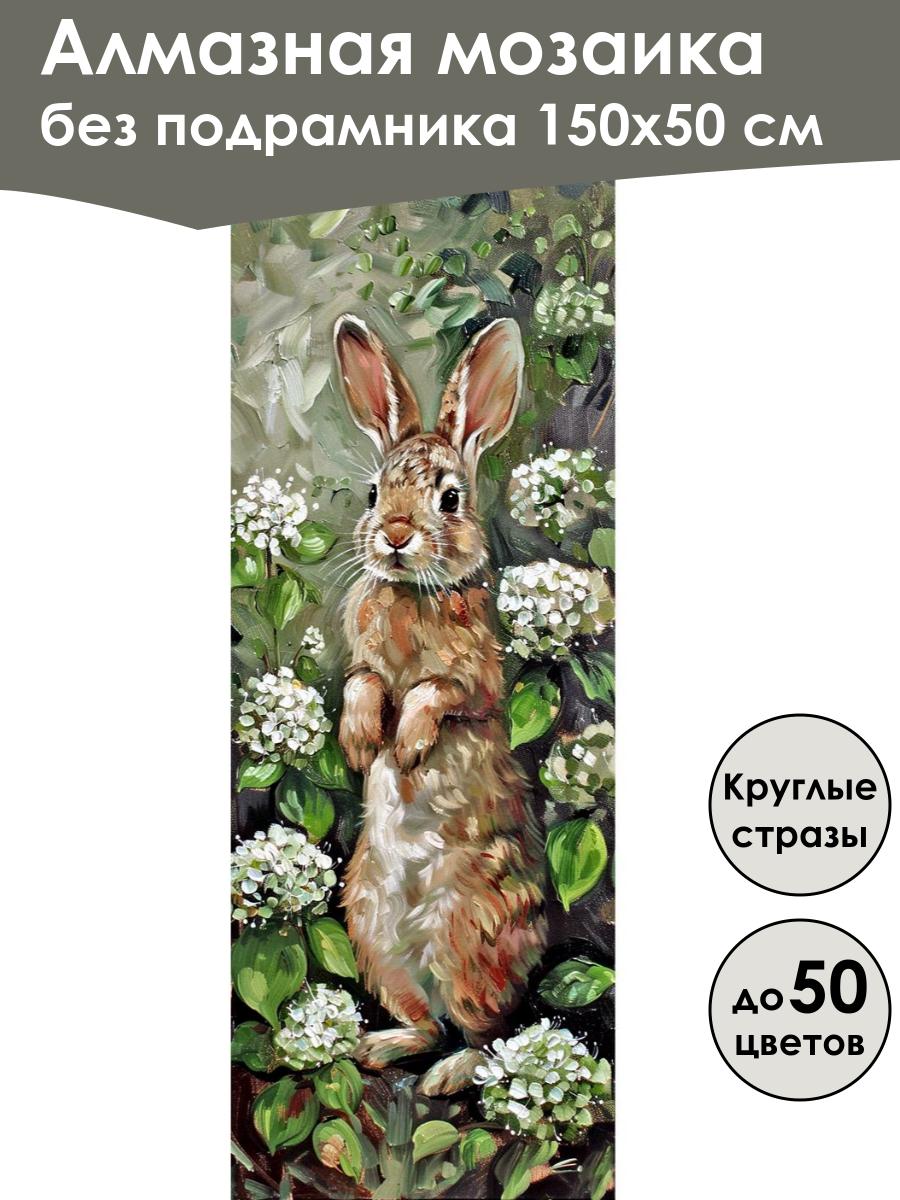 Алмазная мозаика
без подрамника 150х50 см

Круглые стразы

до 50 цветов