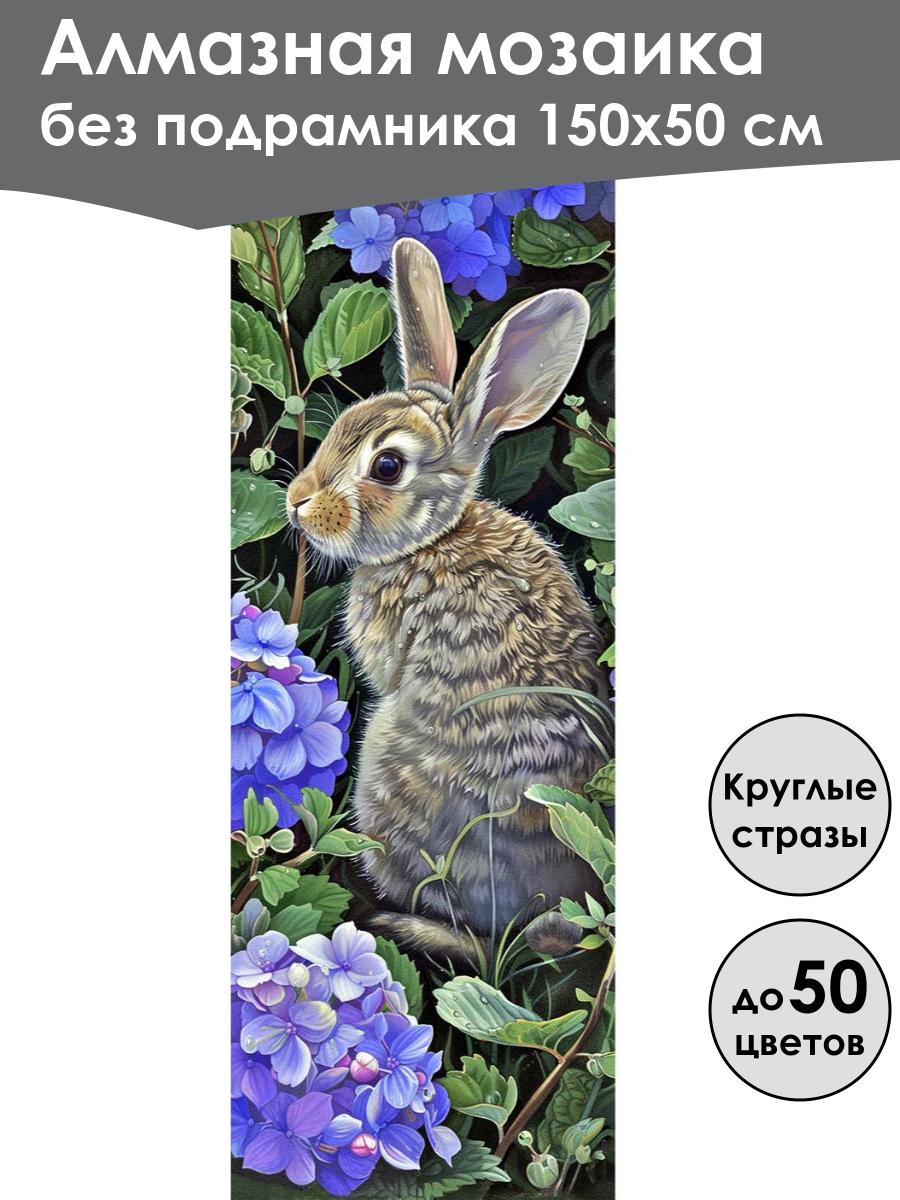 Алмазная мозаика
без подрамника 150х50 см

Круглые стразы

до 50 цветов