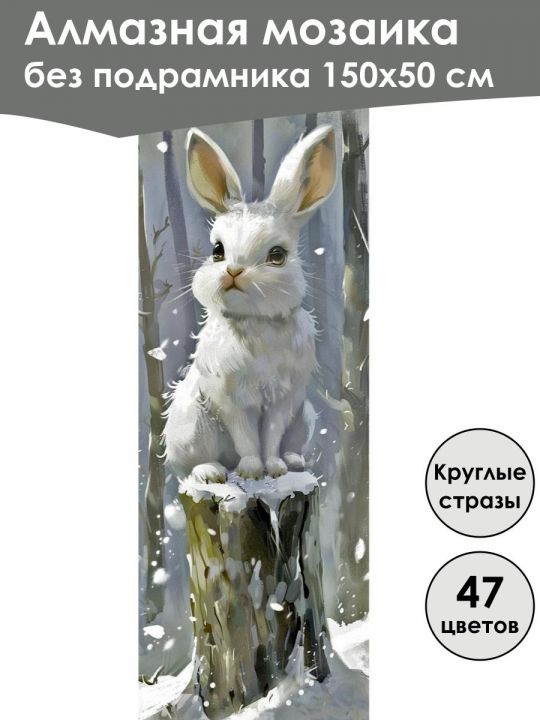 Алмазная мозаика
без подрамника 150x50 см

Круглые стразы

47 цветов