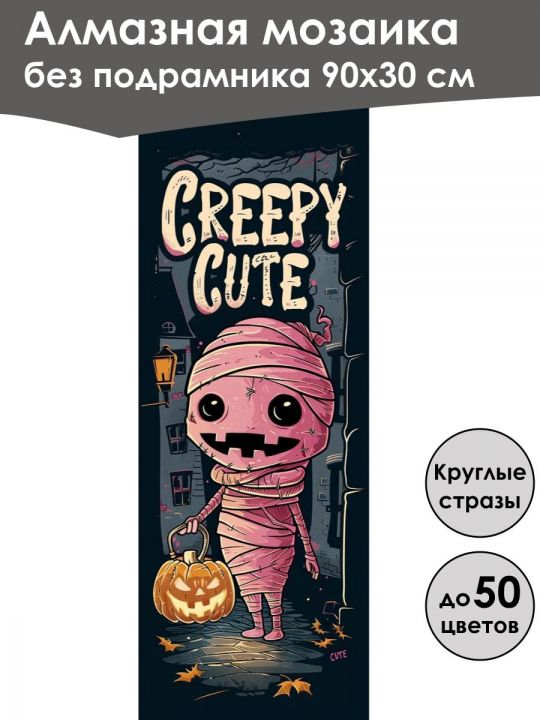 Алмазная мозаика без подрамника 90х30 см

CREEPY CUTE

CUTE

Круглые стразы

до 50 цветов