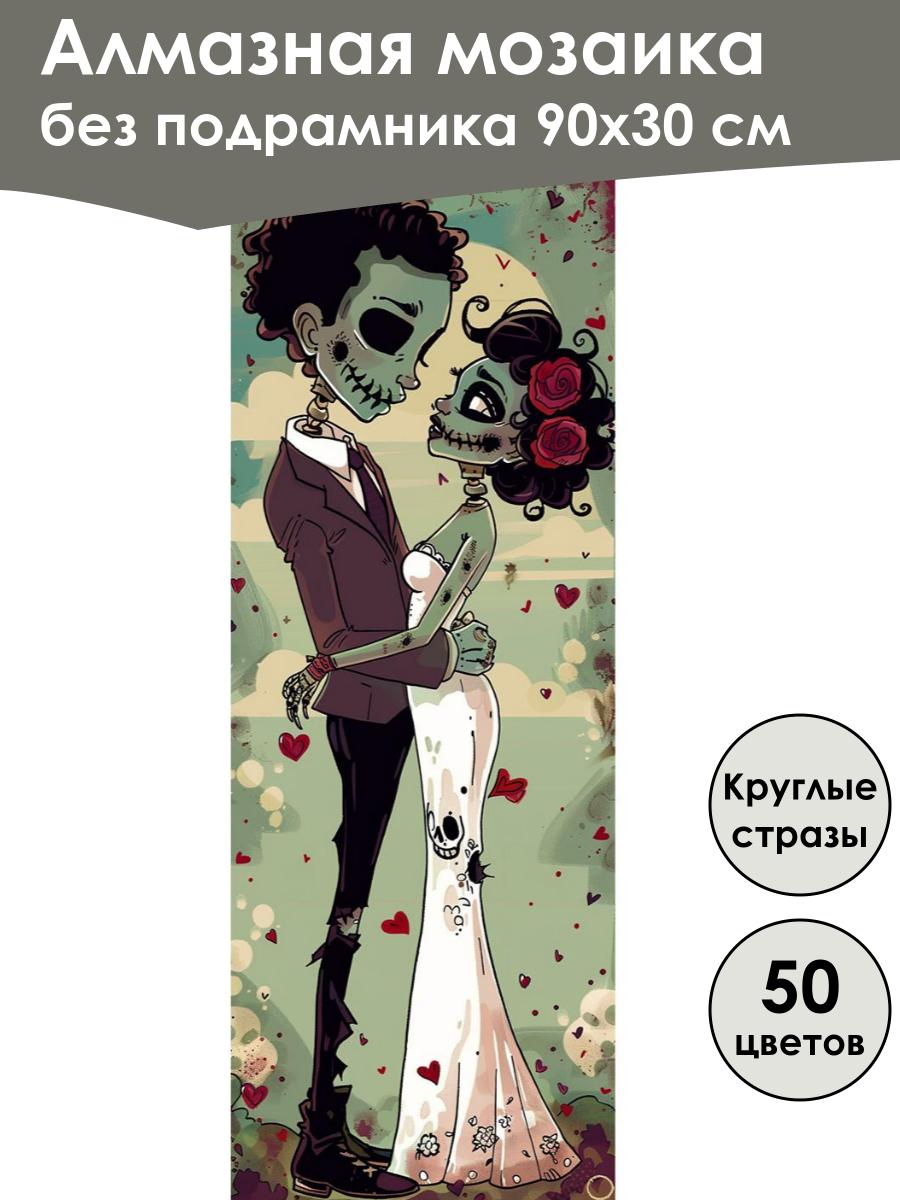 Алмазная мозаика без подрамника 90х30 см

Круглые стразы

50 цветов