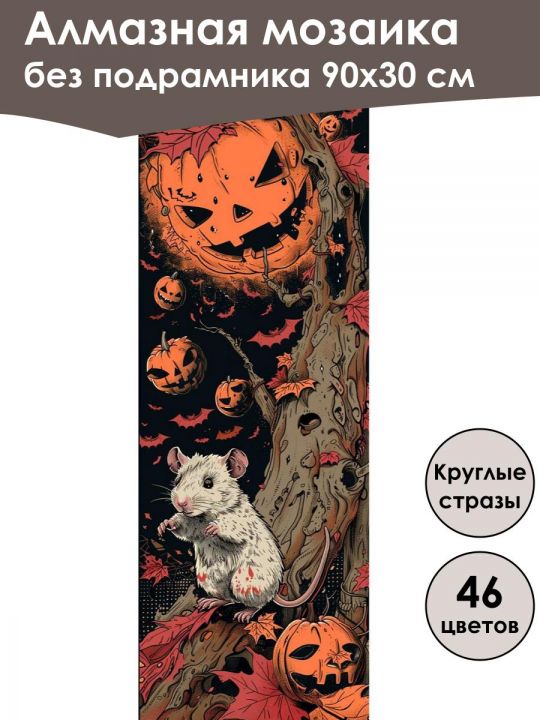 Алмазная мозаика
без подрамника 90х30 см

Круглые стразы

46 цветов