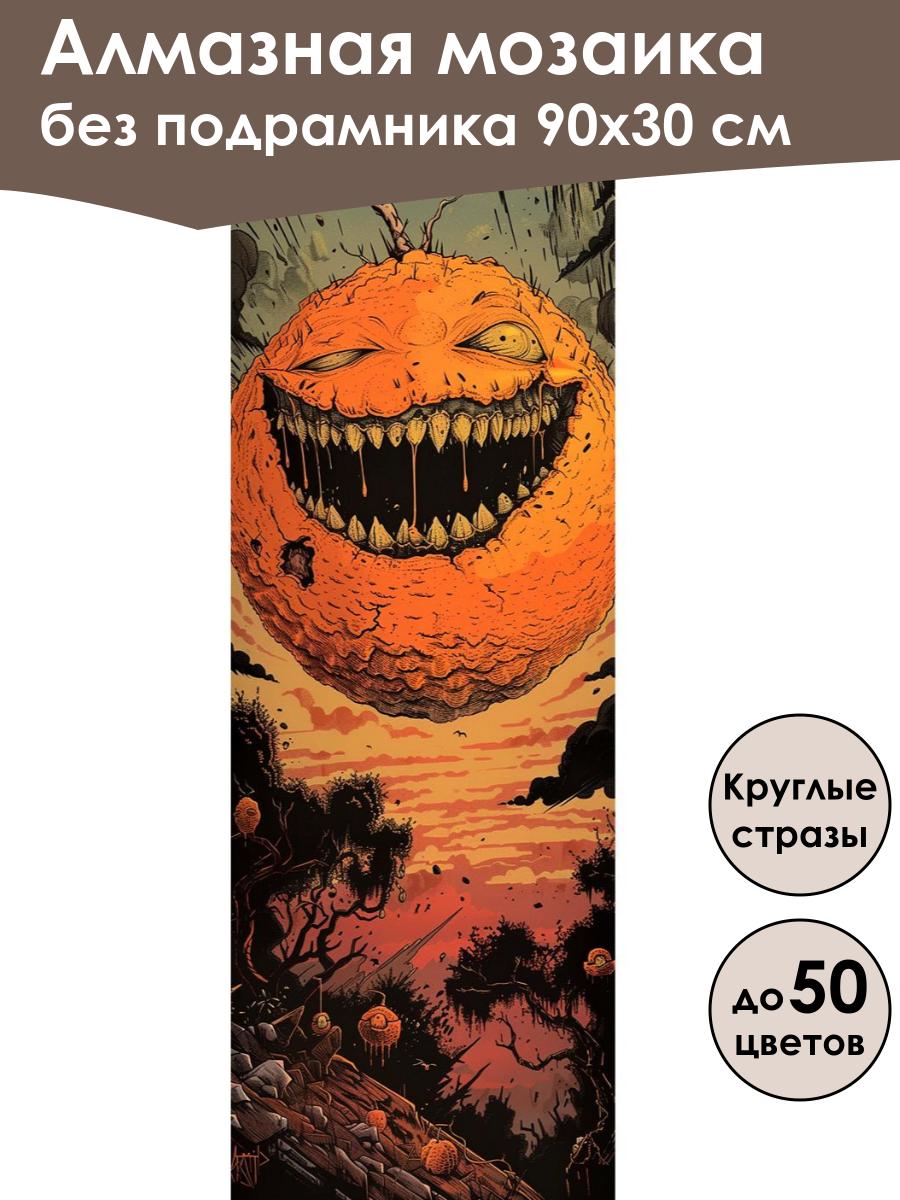 Алмазная мозаика
без подрамника 90х30 см

Круглые стразы

до 50 цветов