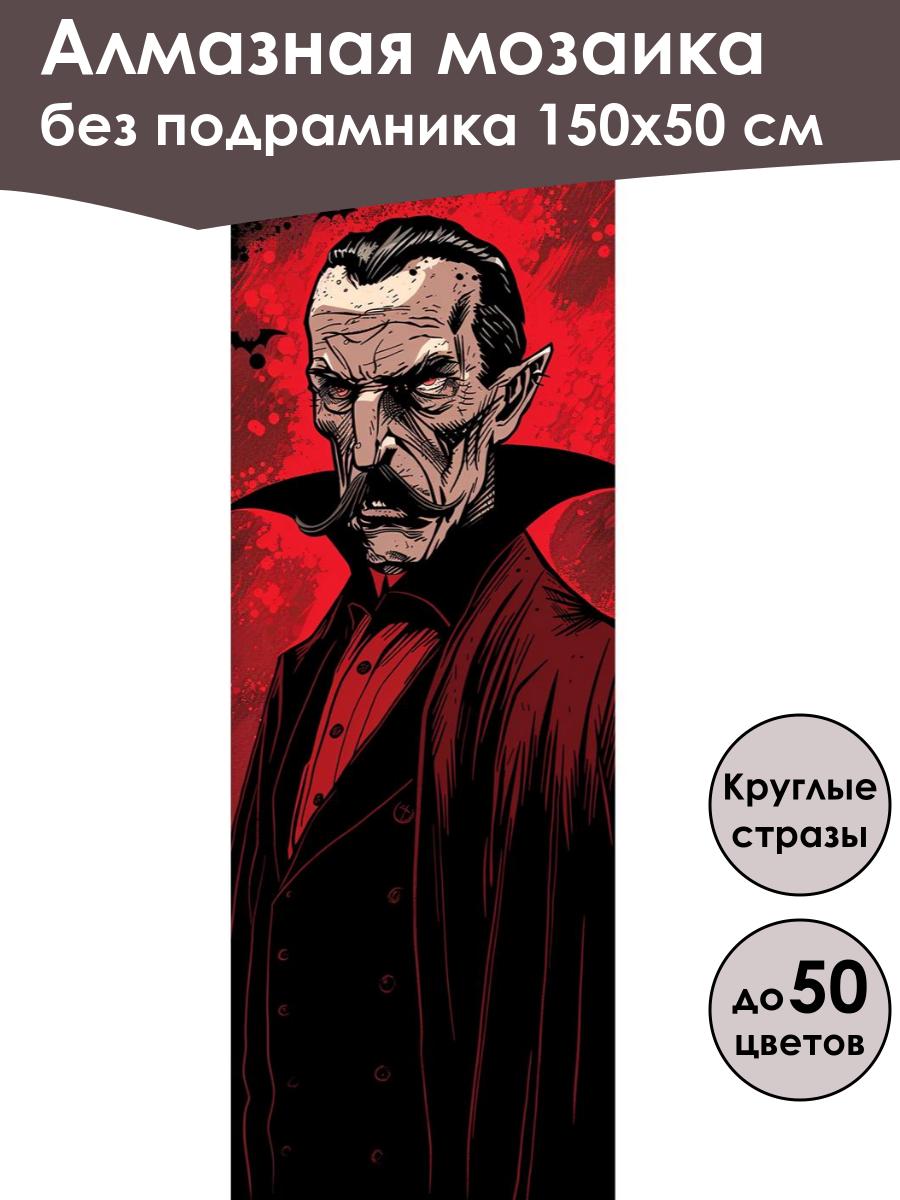 Алмазная мозаика
без подрамника 150х50 см

Круглые стразы

до 50 цветов