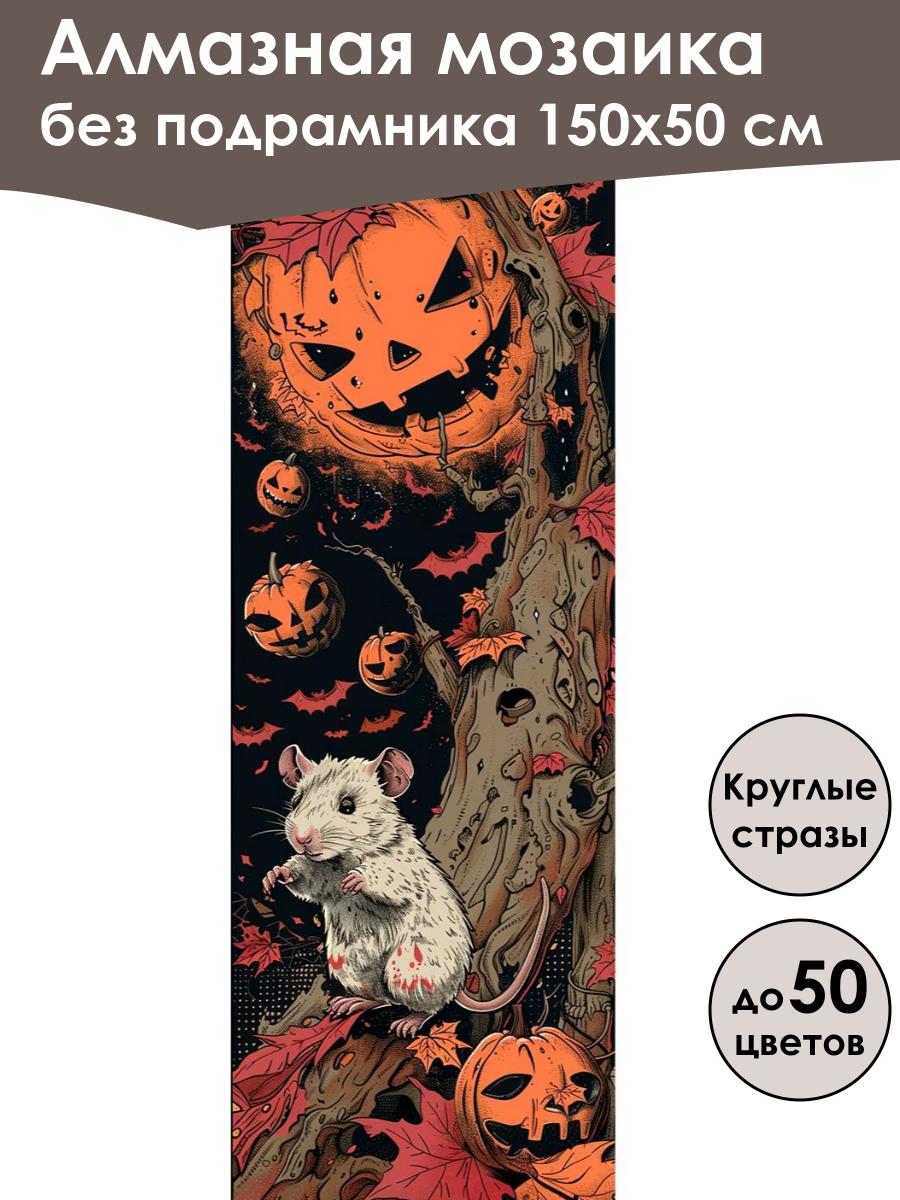 Алмазная мозаика
без подрамника 150х50 см

Круглые стразы

до 50 цветов