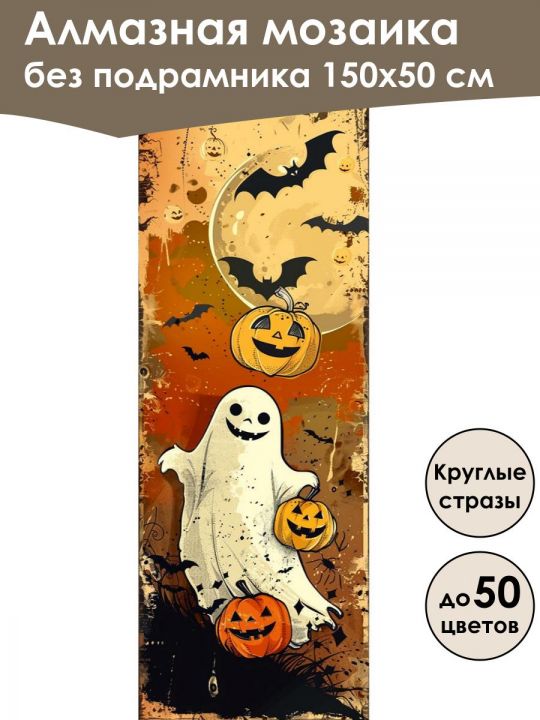 Алмазная мозаика
без подрамника 150х50 см

Круглые стразы

до 50 цветов