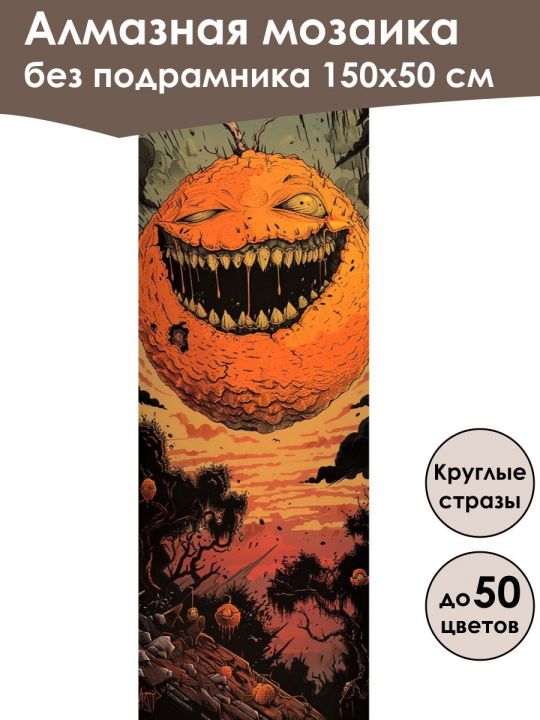 Алмазная мозаика
без подрамника 150х50 см

Круглые стразы

до 50 цветов