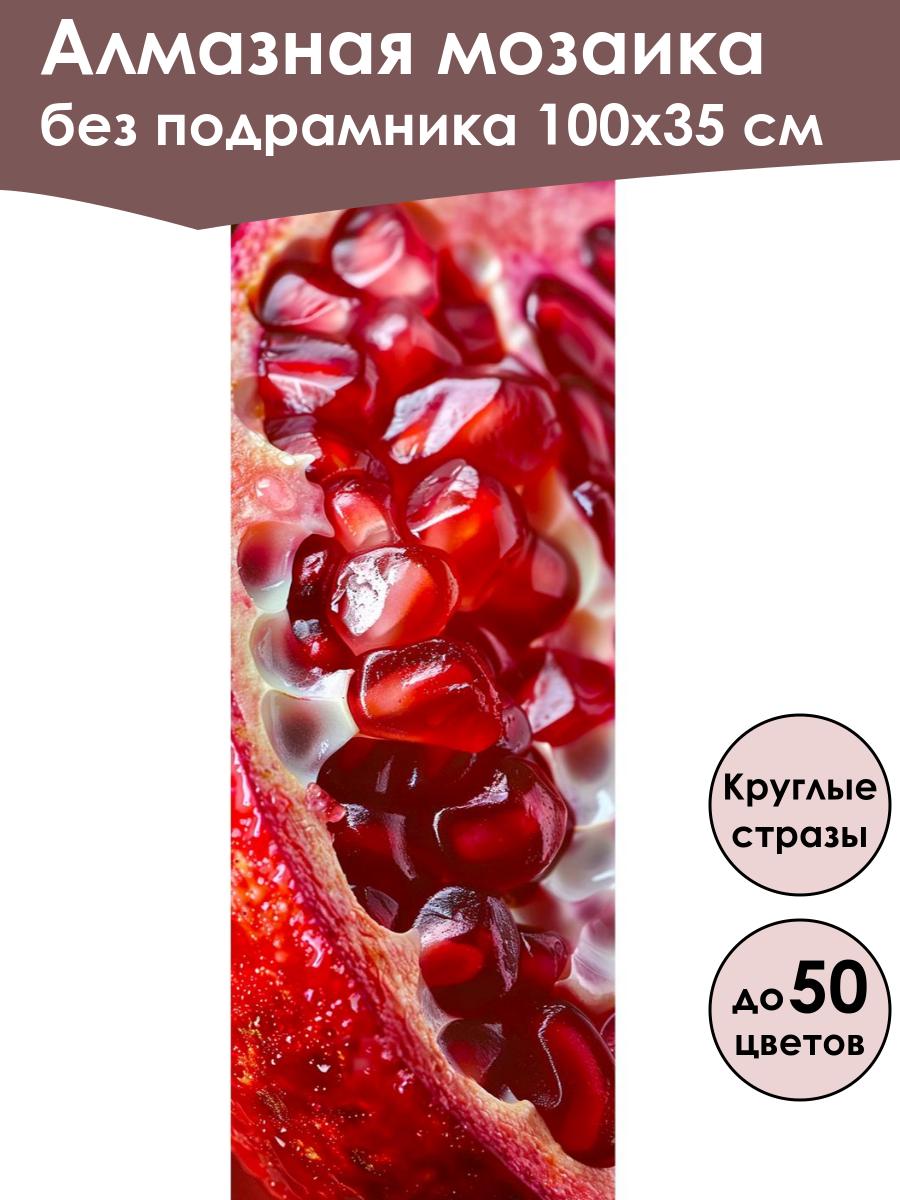 Алмазная мозаика
без подрамника 100х35 см

Круглые стразы

до 50 цветов