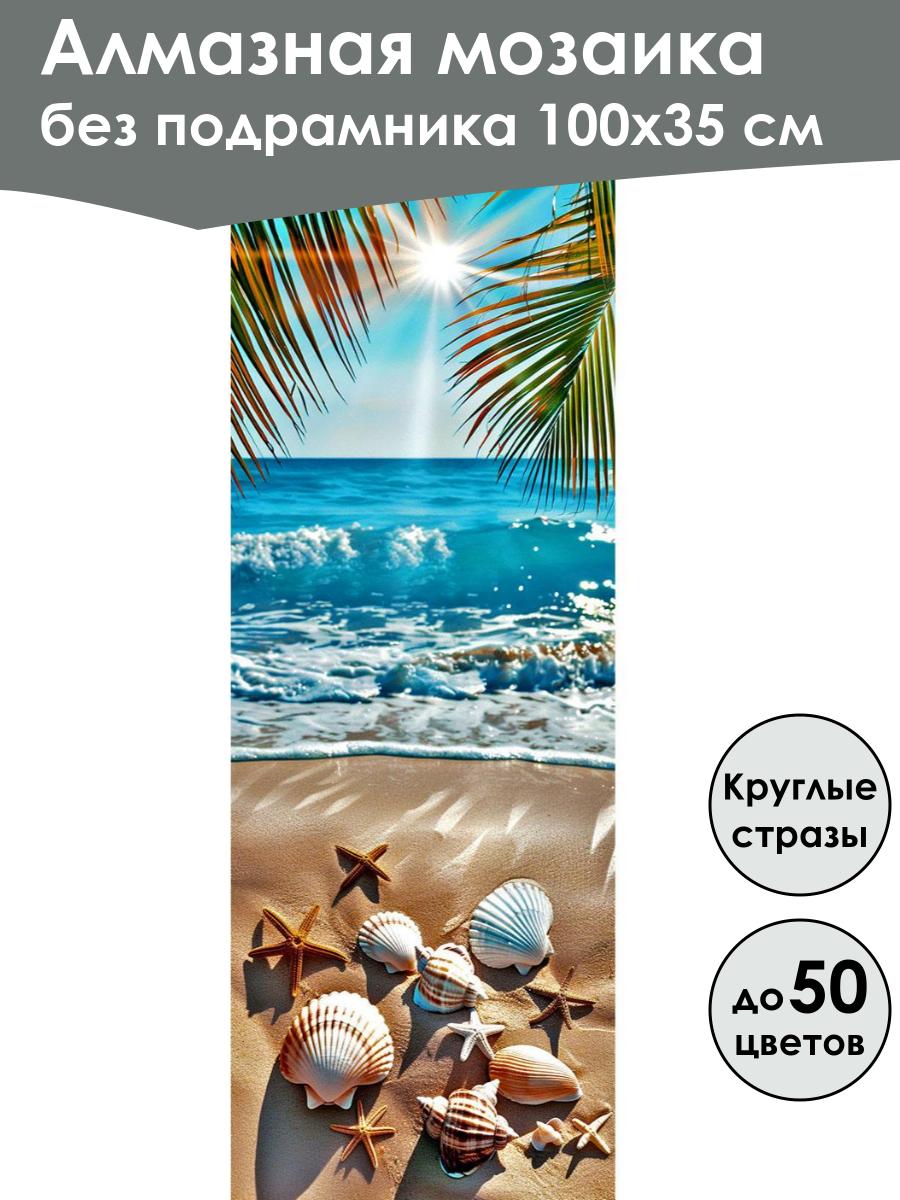 Алмазная мозаика без подрамника 100х35 см

Круглые стразы

до 50 цветов