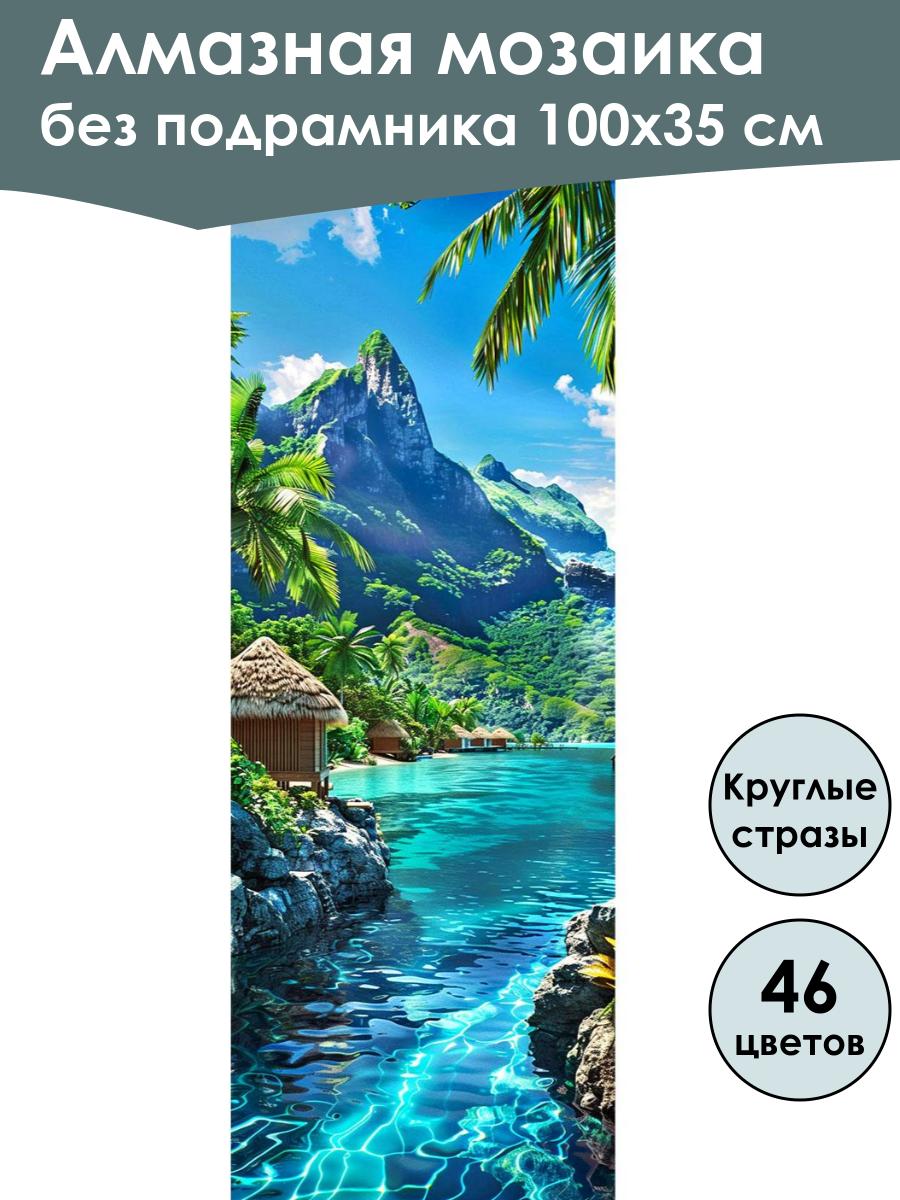 Алмазная мозаика
без подрамника 100х35 см

Круглые стразы

46 цветов