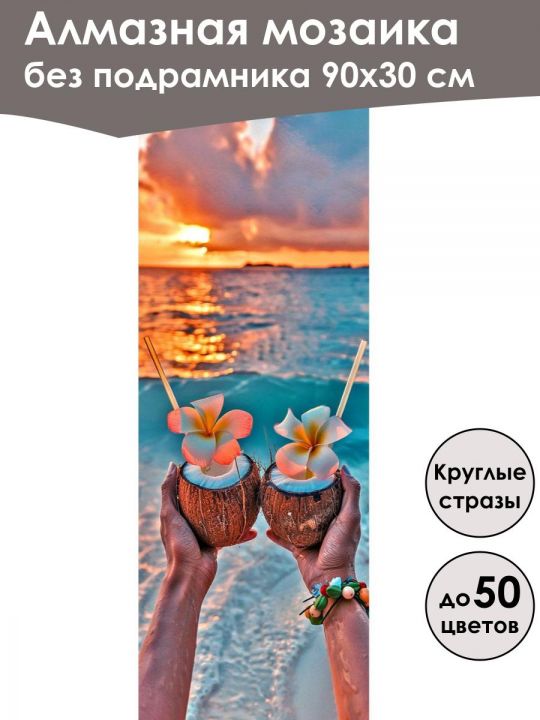 Алмазная мозаика
без подрамника 90х30 см

Круглые стразы

до 50 цветов