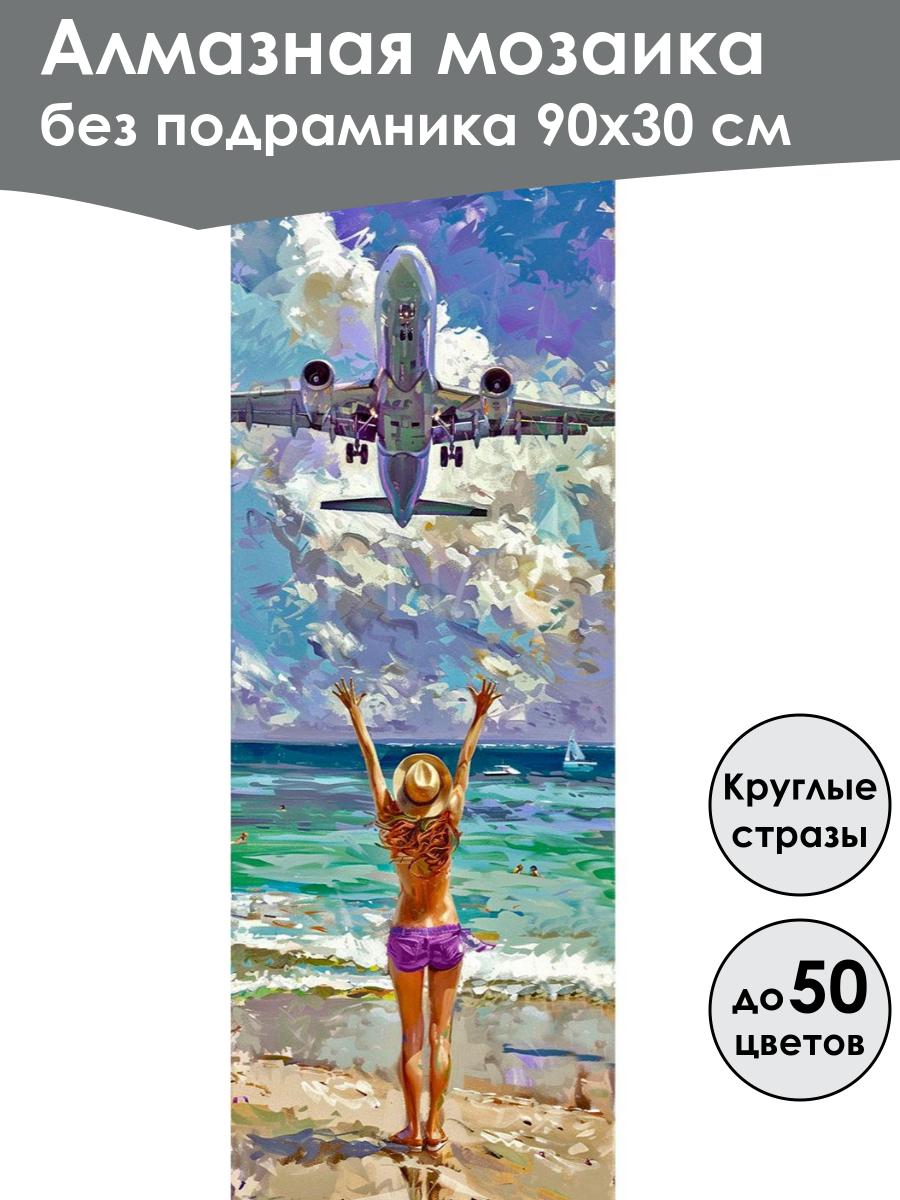 Алмазная мозаика
без подрамника 90х30 см

Круглые
стразы

до 50
цветов