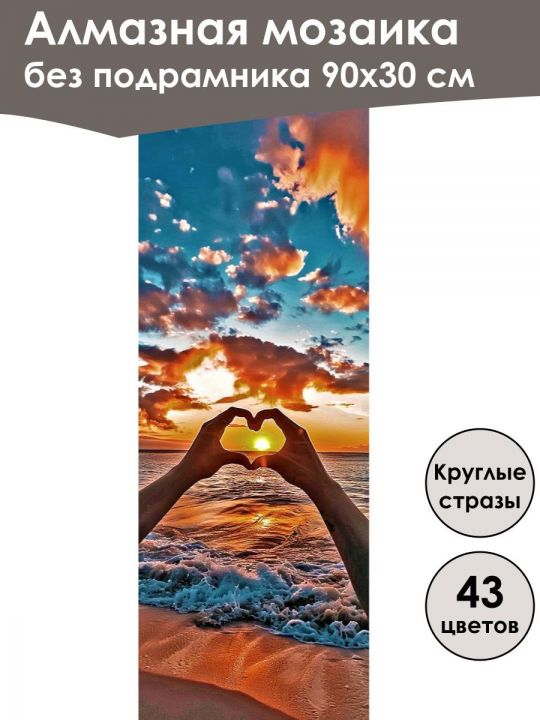 Алмазная мозаика
без подрамника 90х30 см

Круглые стразы

43 цветов