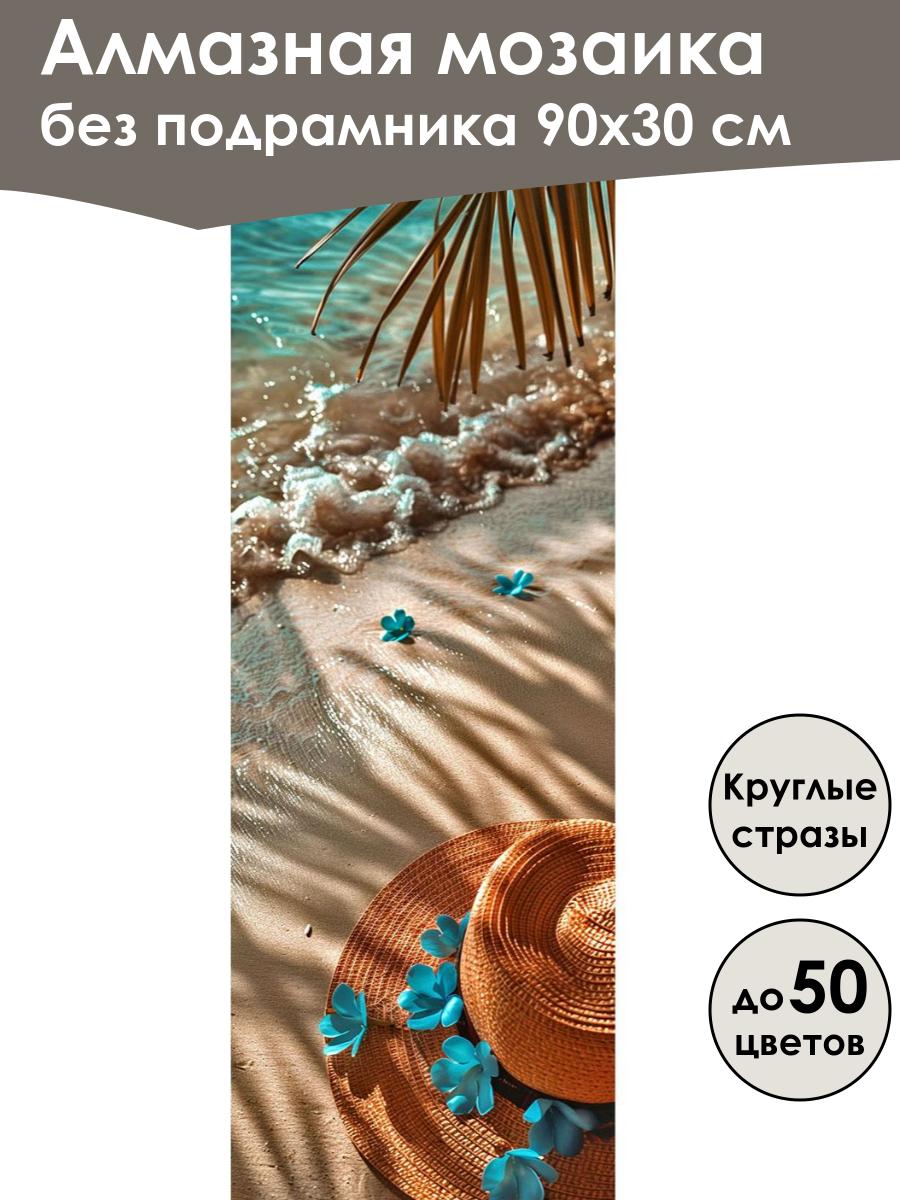 Алмазная мозаика
без подрамника 90х30 см

Круглые стразы

до 50 цветов