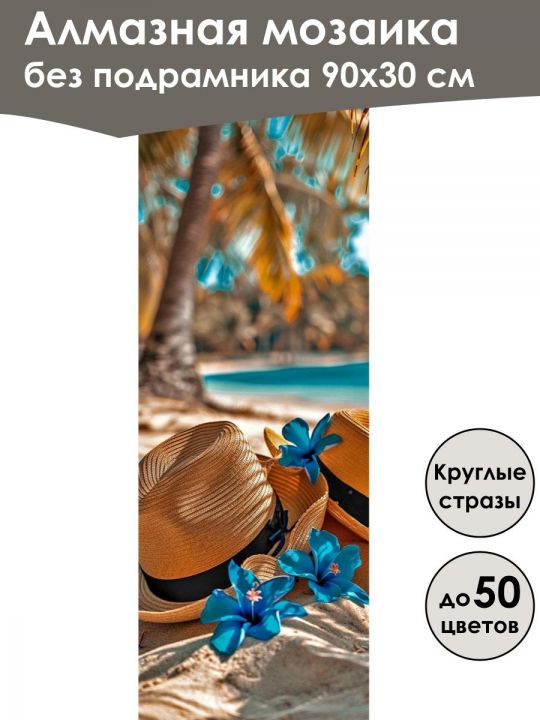 Алмазная мозаика
без подрамника 90х30 см

Круглые стразы

до 50 цветов