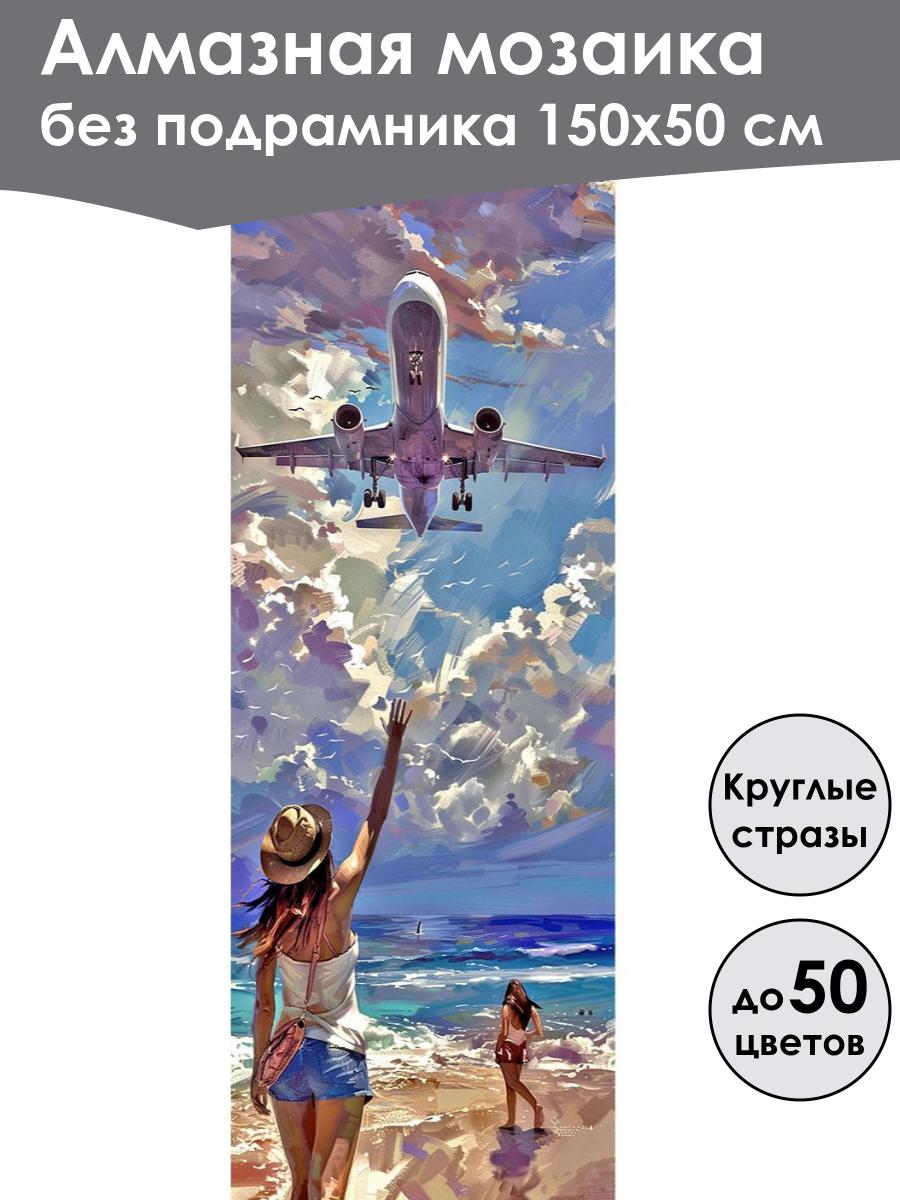 Алмазная мозаика
без подрамника 150х50 см

Круглые стразы

до 50 цветов